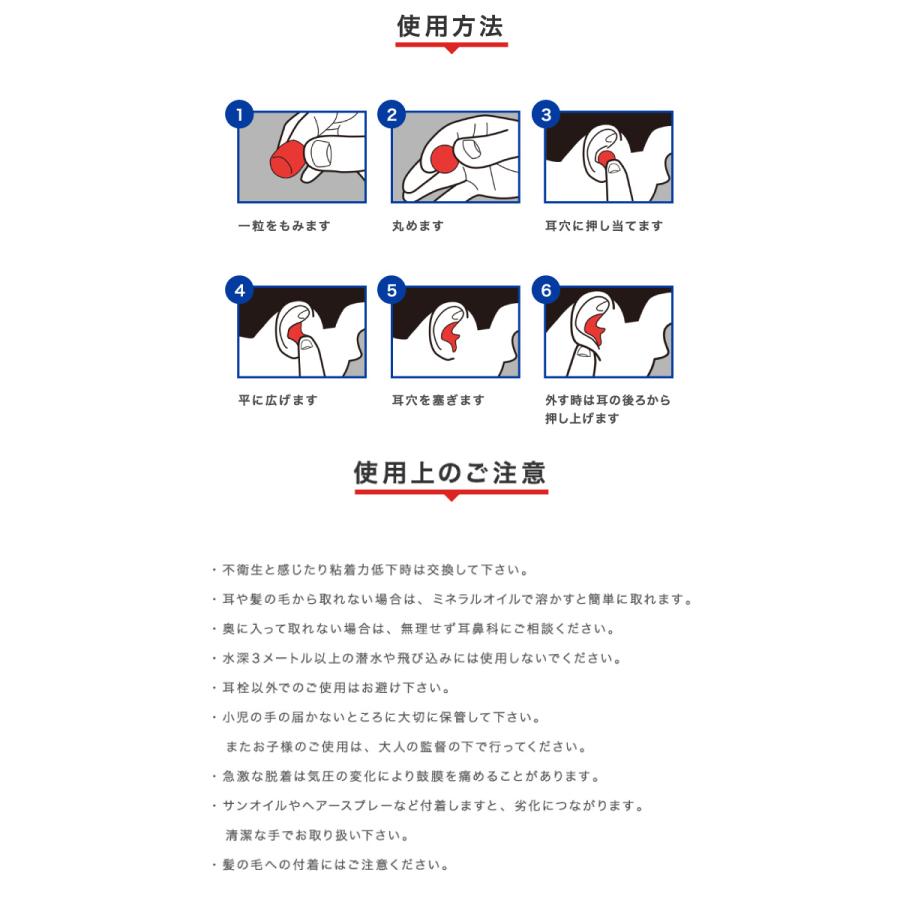 使用方法

1
一粒をもみます

2
丸めます

3
耳穴に押し当てます

4
平に広げます

5
耳穴を塞ぎます

6
外す時は耳の後ろから押し上げます

使用上のご注意

・不衛生と感じたり粘着力低下時は交換して下さい。
・耳や髪の毛から取れない場合は、ミネラルオイルで溶かすと簡単に取れます。
・奥に入って取れない場合は、無理せず耳鼻科にご相談ください。
・水深3メートル以上の潜水や飛び込みには使用しないでください。
・耳栓以外でのご使用はお避け下さい。
・小児の手の届かないところに大切に保管して下さい。
またお子様のご使用は、大人の監督の下で行ってください。
・急激な脱着は気圧の変化により鼓膜を痛めることがあります。
・サンオイルやヘアースプレーなど付着しますと、劣化につながります。
清潔な手でお取り扱い下さい。
・髪の毛への付着にはご注意ください。