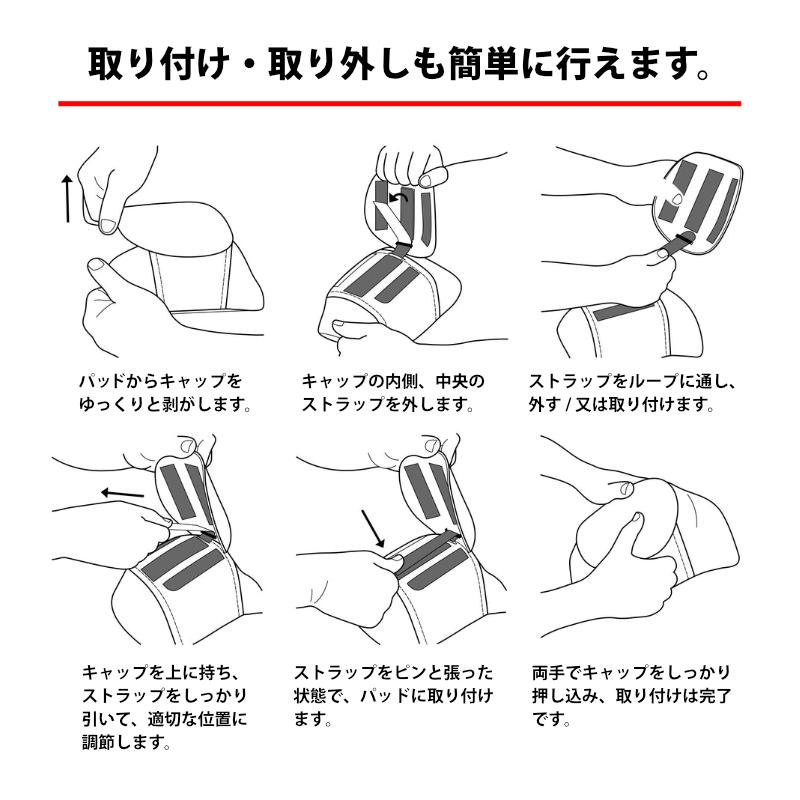 取り付け・取り外しも簡単に行えます。

パッドからキャップをゆっくりと剥がします。

キャップの内側、中央のストラップを外します。

ストラップをループに通し、外す / 又は取り付けます。

キャップを上に持ち、ストラップをしっかり引いて、適切な位置に調節します。

ストラップをピンと張った状態で、パッドに取り付けます。

両手でキャップをしっかり押し込み、取り付けは完了です。