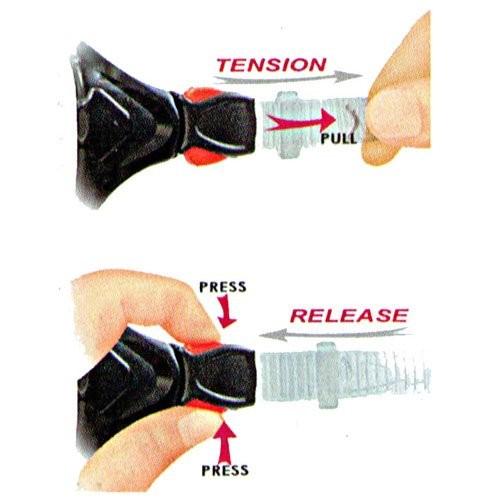 TENSION

PULL

PRESS

RELEASE

PRESS