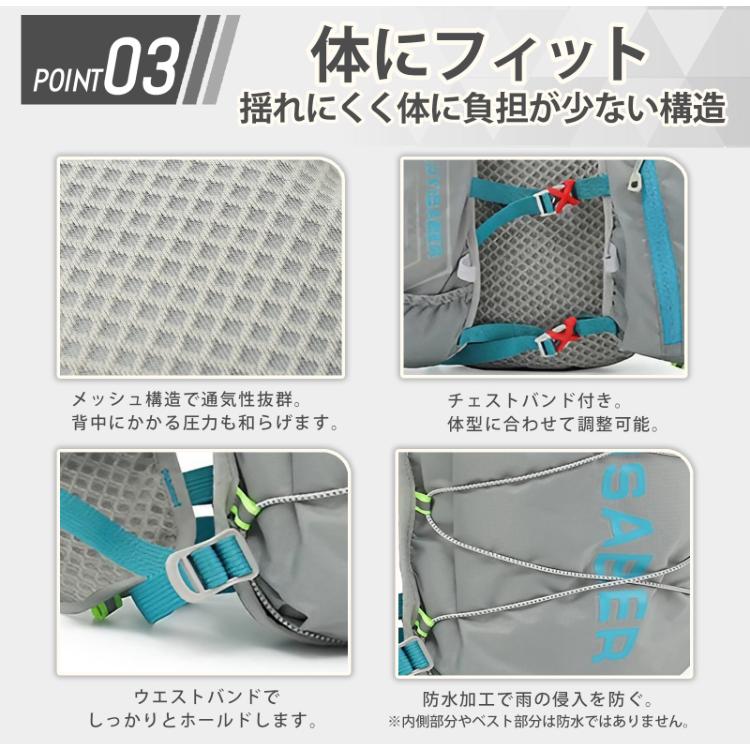 POINT 03

体にフィット
揺れにくく体に負担が少ない構造

メッシュ構造で通気性抜群。
背中にかかる圧力も和らげます。

チェストバンド付き。
体型に合わせて調整可能。

SABER

ウエストバンドで
しっかりとホールドします。

防水加工で雨の侵入を防ぐ。
※内側部分やベスト部分は防水ではありません。