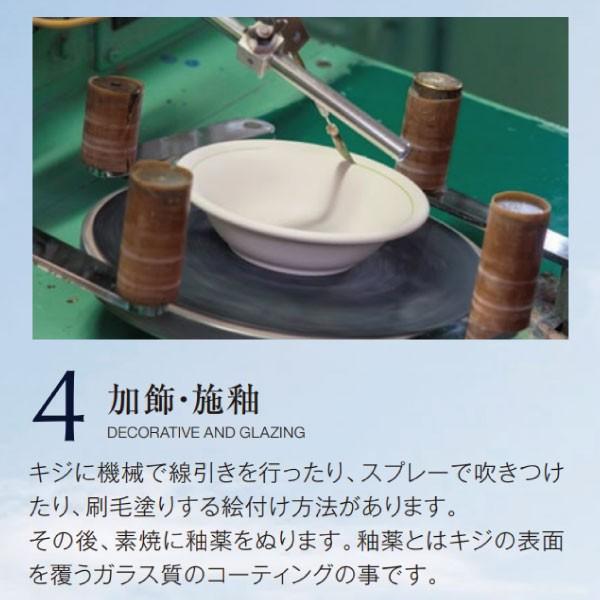 4 加飾・施釉
DECORATIVE AND GLAZING

キジに機械で線引きを行ったり、スプレーで吹きつけたり、刷毛塗りする絵付け方法があります。
その後、素焼に釉薬をぬります。釉薬とはキジの表面を覆うガラス質のコーティングの事です。