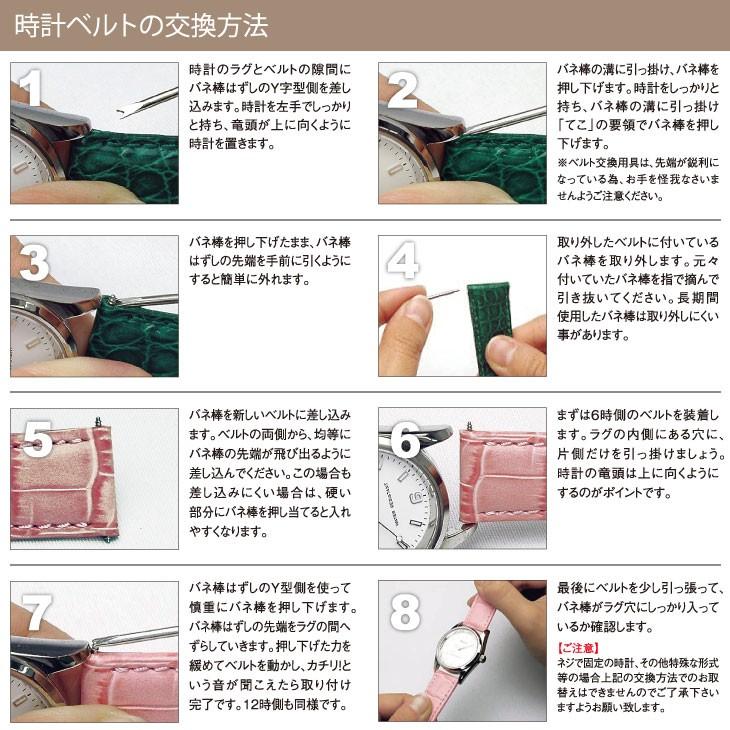 時計ベルトの交換方法

1

時計のラグとベルトの隙間にバネ棒はずしのY字型側を差し込みます。時計を左手でしっかりと持ち、竜頭が上に向くように時計を置きます。

2

バネ棒の溝に引っ掛け、バネ棒を押し下げます。時計をしっかりと持ち、バネ棒の溝に引っ掛け「てこ」の要領でバネ棒を押し下げます。
※ベルト交換用具は、先端が鋭利になっている為、お手を怪我なさいませんようご注意ください。

3

バネ棒を押し下げたまま、バネ棒はずしの先端を手前に引くようにすると簡単に外れます。

4

取り外したベルトに付いているバネ棒を取り外します。元々付いていたバネ棒を指で摘んで引き抜いてください。長期間使用したバネ棒は取り外しにくい事があります。

5

バネ棒を新しいベルトに差し込みます。ベルトの両側から、均等にバネ棒の先端が飛び出るように差し込んでください。この場合も差し込みにくい場合は、硬い部分にバネ棒を押し当てると入れやすくなります。

6

まずは6時側のベルトを装着します。ラグの内側にある穴に、片側だけを引っ掛けましょう。時計の竜頭は上に向くようにするのがポイントです。

7

バネ棒はずしのY型側を使って慎重にバネ棒を押し下げます。バネ棒はずしの先端をラグの間へずらしていきます。押し下げた力を緩めてベルトを動かし、カチリ!という音が聞こえたら取り付け完了です。12時側も同様です。

8

最後にベルトを少し引っ張って、バネ棒がラグ穴にしっかり入っているか確認します。
【ご注意】
ネジで固定の時計、その他特殊な形式等の場合上記の交換方法でのお取替えはできませんのでご了承下さいますようお願い致します。