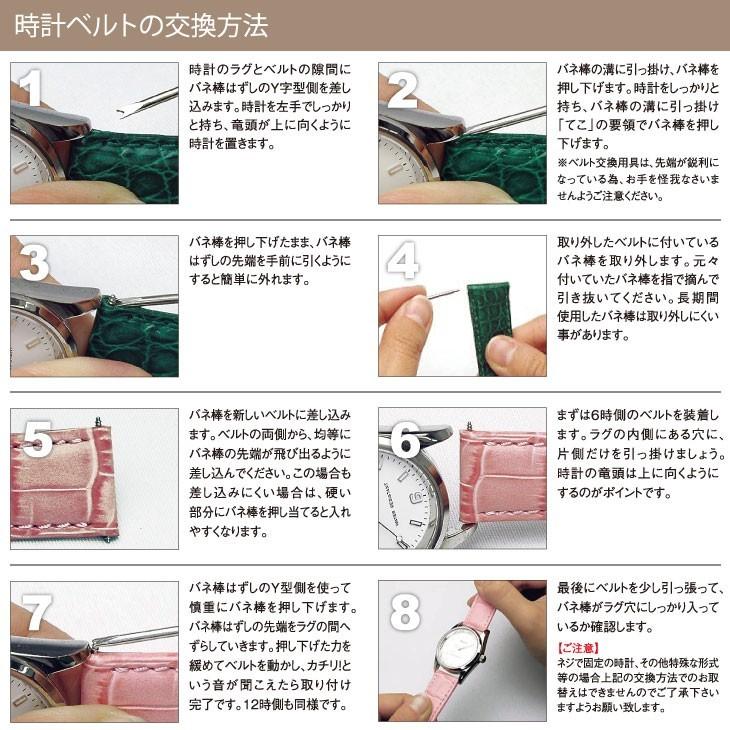 時計ベルトの交換方法

1

時計のラグとベルトの隙間にバネ棒はずしのY字型側を差し込みます。時計を左手でしっかりと持ち、竜頭が上に向くように時計を置きます。

2

バネ棒の溝に引っ掛け、バネ棒を押し下げます。時計をしっかりと持ち、バネ棒の溝に引っ掛け「てこ」の要領でバネ棒を押し下げます。
※ベルト交換用具は、先端が鋭利になっている為、お手を怪我なさいませんようご注意ください。

3

バネ棒を押し下げたまま、バネ棒はずしの先端を手前に引くようにすると簡単に外れます。

4

取り外したベルトに付いているバネ棒を取り外します。元々付いていたバネ棒を指で摘んで引き抜いてください。長期間使用したバネ棒は取り外しにくい事があります。

5

バネ棒を新しいベルトに差し込みます。ベルトの両側から、均等にバネ棒の先端が飛び出るように差し込んでください。この場合も差し込みにくい場合は、硬い部分にバネ棒を押し当てると入れやすくなります。

6

まずは6時側のベルトを装着します。ラグの内側にある穴に、片側だけを引っ掛けましょう。時計の竜頭は上に向くようにするのがポイントです。

7

バネ棒はずしのY型側を使って慎重にバネ棒を押し下げます。バネ棒はずしの先端をラグの間へずらしていきます。押し下げた力を緩めてベルトを動かし、カチリ!という音が聞こえたら取り付け完了です。12時側も同様です。

8

最後にベルトを少し引っ張って、バネ棒がラグ穴にしっかり入っているか確認します。
【ご注意】
ネジで固定の時計、その他特殊な形式等の場合上記の交換方法でのお取替えはできませんのでご了承下さいますようお願い致します。