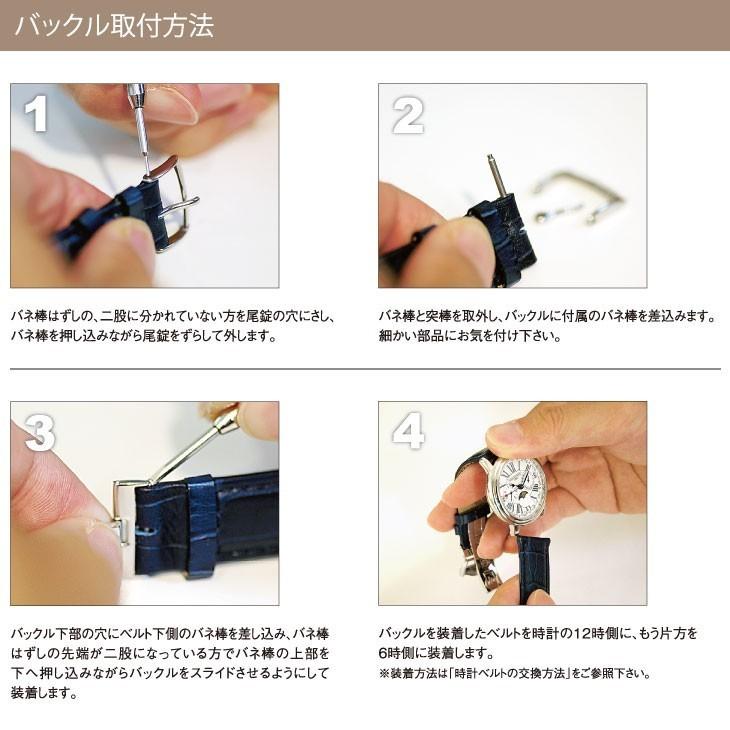 バックル取付方法

1

バネ棒はずしの、二股に分かれていない方を尾錠の穴にさし、バネ棒を押し込みながら尾錠をずらして外します。

2

バネ棒と突棒を取外し、バックルに付属のバネ棒を差込みます。細かい部品にお気を付け下さい。

3

バックル下部の穴にベルト下側のバネ棒を差し込み、バネ棒はずしの先端が二股になっている方でバネ棒の上部を下へ押し込みながらバックルをスライドさせるようにして装着します。

4

バックルを装着したベルトを時計の12時側に、もう片方を6時側に装着します。
※装着方法は「時計ベルトの交換方法」をご参照下さい。