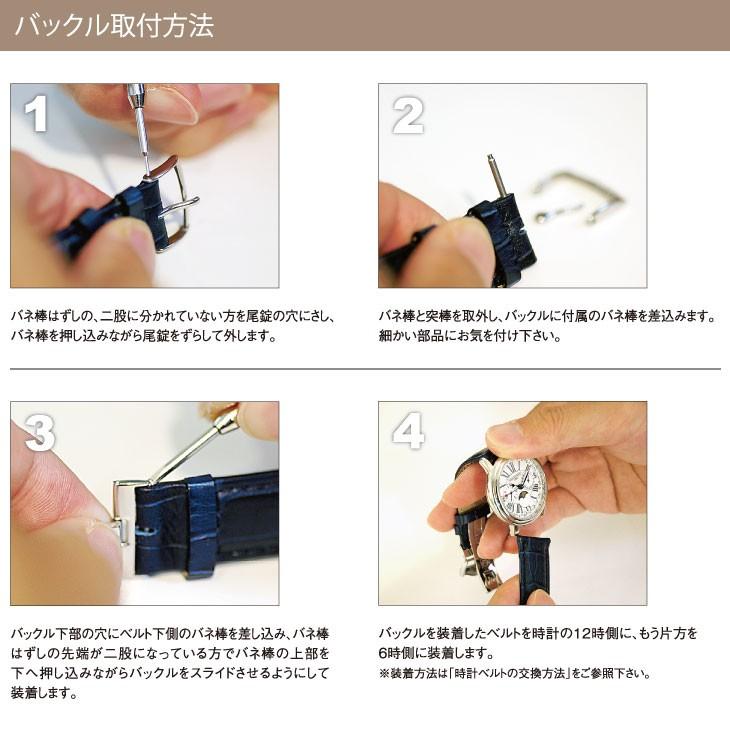 バックル取付方法

1

バネ棒はずしの、二股に分かれていない方を尾錠の穴にさし、バネ棒を押し込みながら尾錠をずらして外します。

2

バネ棒と突棒を取外し、バックルに付属のバネ棒を差込みます。細かい部品にお気を付け下さい。

3

バックル下部の穴にベルト下側のバネ棒を差し込み、バネ棒はずしの先端が二股になっている方でバネ棒の上部を下へ押し込みながらバックルをスライドさせるようにして装着します。

4

バックルを装着したベルトを時計の12時側に、もう片方を6時側に装着します。
※装着方法は「時計ベルトの交換方法」をご参照下さい。