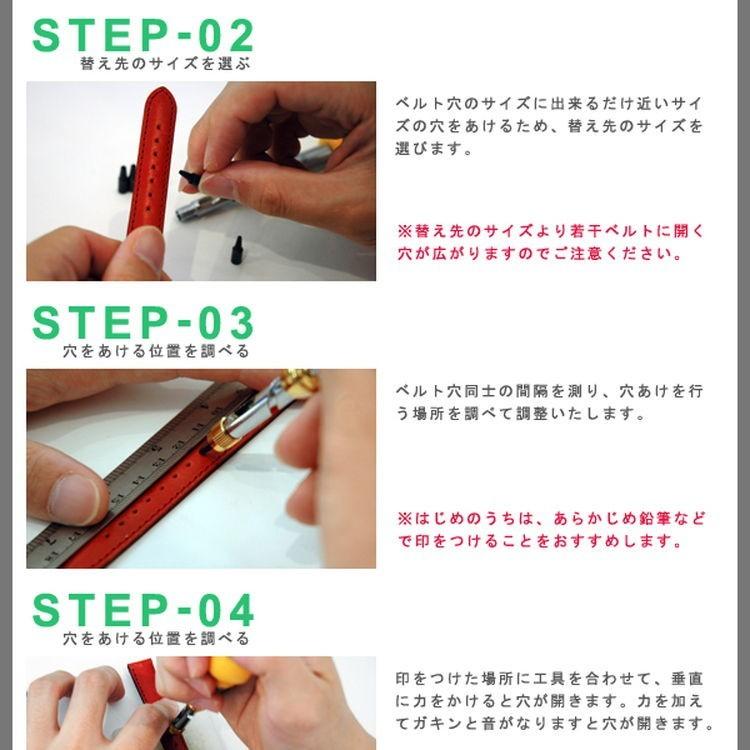 STEP-02
替え先のサイズを選ぶ

ベルト穴のサイズに出来るだけ近いサイズの穴をあけるため、替え先のサイズを選びます。

※替え先のサイズより若干ベルトに開く穴が広がりますのでご注意ください。

STEP-03
穴をあける位置を調べる

ベルト穴同士の間隔を測り、穴あけを行う場所を調べて調整いたします。

※はじめのうちは、あらかじめ鉛筆などで印をつけることをおすすめします。

STEP-04
穴をあける位置を調べる

印をつけた場所に工具を合わせて、垂直に力をかけると穴が開きます。力を加えてガキンと音がなりますと穴が開きます。