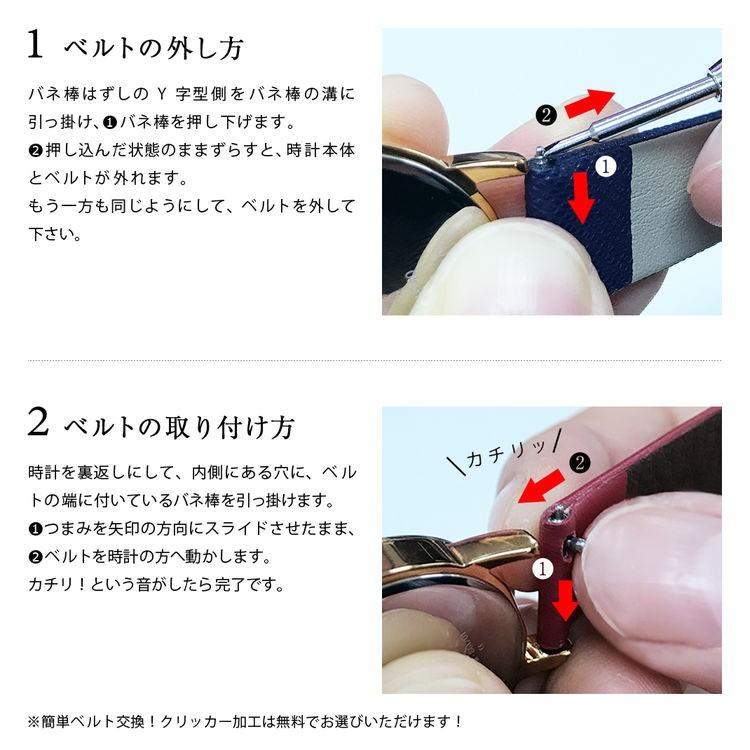 1 ベルトの外し方

バネ棒はずしの Y 字型側をバネ棒の溝に引っ掛け、❶バネ棒を押し下げます。
❷押し込んだ状態のままずらすと、時計本体とベルトが外れます。
もう一方も同じようにして、ベルトを外して下さい。

❷
①

2 ベルトの取り付け方

時計を裏返しにして、内側にある穴に、ベルトの端に付いているバネ棒を引っ掛けます。
❶つまみを矢印の方向にスライドさせたまま、
❷ベルトを時計の方へ動かします。
カチリ！という音がしたら完了です。

＼カチリッ／
❷
①

※簡単ベルト交換！クリッカー加工は無料でお選びいただけます！