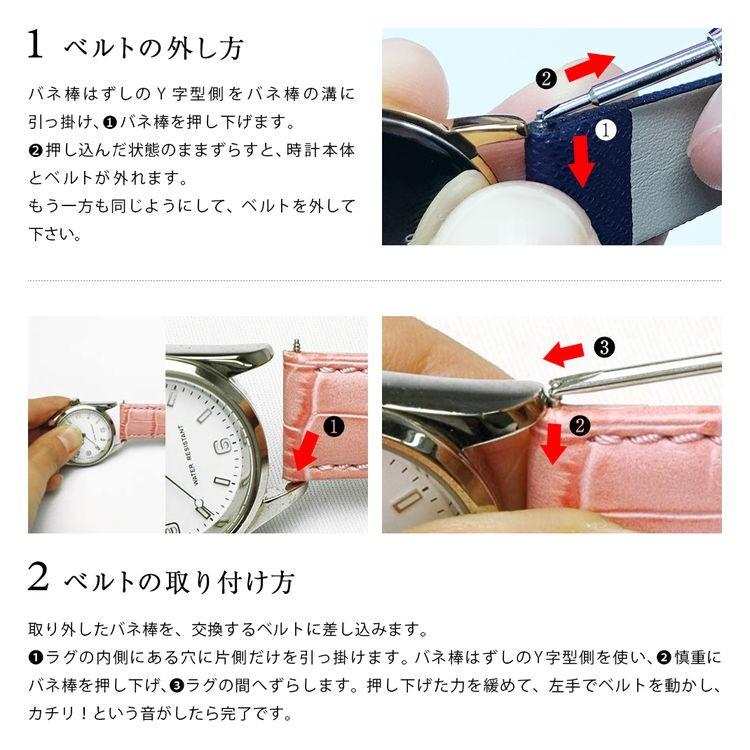 1 ベルトの外し方

バネ棒はずしのＹ字型側をバネ棒の溝に引っ掛け、❶バネ棒を押し下げます。
❷押し込んだ状態のままずらすと、時計本体とベルトが外れます。
もう一方も同じようにして、ベルトを外して下さい。

❷
①

WATER RESISTANT
❶

❸
❷

2 ベルトの取り付け方

取り外したバネ棒を、交換するベルトに差し込みます。
❶ラグの内側にある穴に片側だけを引っ掛けます。バネ棒はずしのY字型側を使い、❷慎重にバネ棒を押し下げ、❸ラグの間へずらします。押し下げた力を緩めて、左手でベルトを動かし、カチリ！という音がしたら完了です。