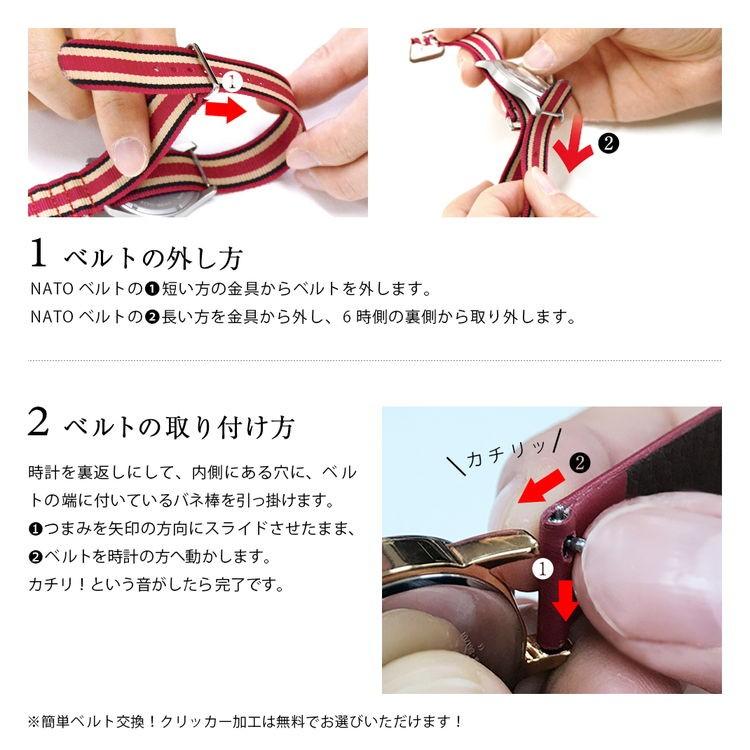 1

2

1 ベルトの外し方

NATO ベルトの❶短い方の金具からベルトを外します。
NATO ベルトの❷長い方を金具から外し、6 時側の裏側から取り外します。

2 ベルトの取り付け方

時計を裏返しにして、内側にある穴に、ベルトの端に付いているバネ棒を引っ掛けます。
❶つまみを矢印の方向にスライドさせたまま、
❷ベルトを時計の方へ動かします。
カチリ！という音がしたら完了です。

\カチリッ/

2

1

※簡単ベルト交換！クリッカー加工は無料でお選びいただけます！