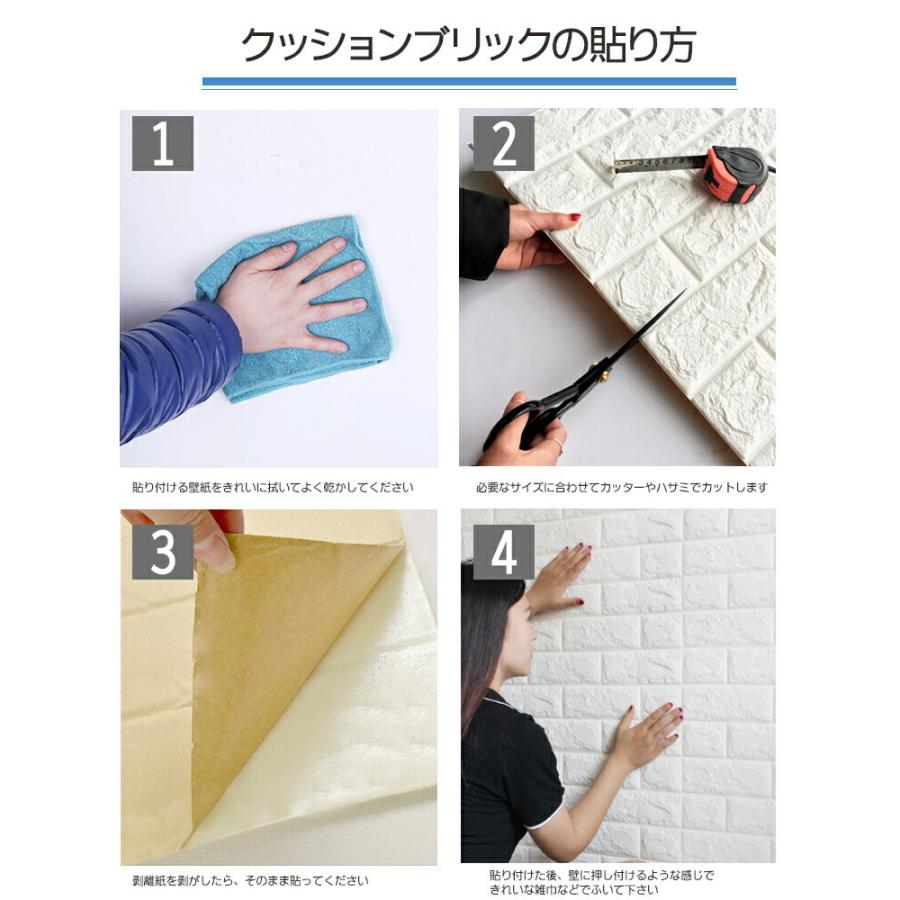 クッションブリックの貼り方

1

貼り付ける壁紙をきれいに拭いてよく乾かしてください

2

必要なサイズに合わせてカッターやハサミでカットします

3

剥離紙を剥がしたら、そのまま貼ってください

4

貼り付けた後、壁に押し付けるような感じできれいな雑巾などでふいて下さい