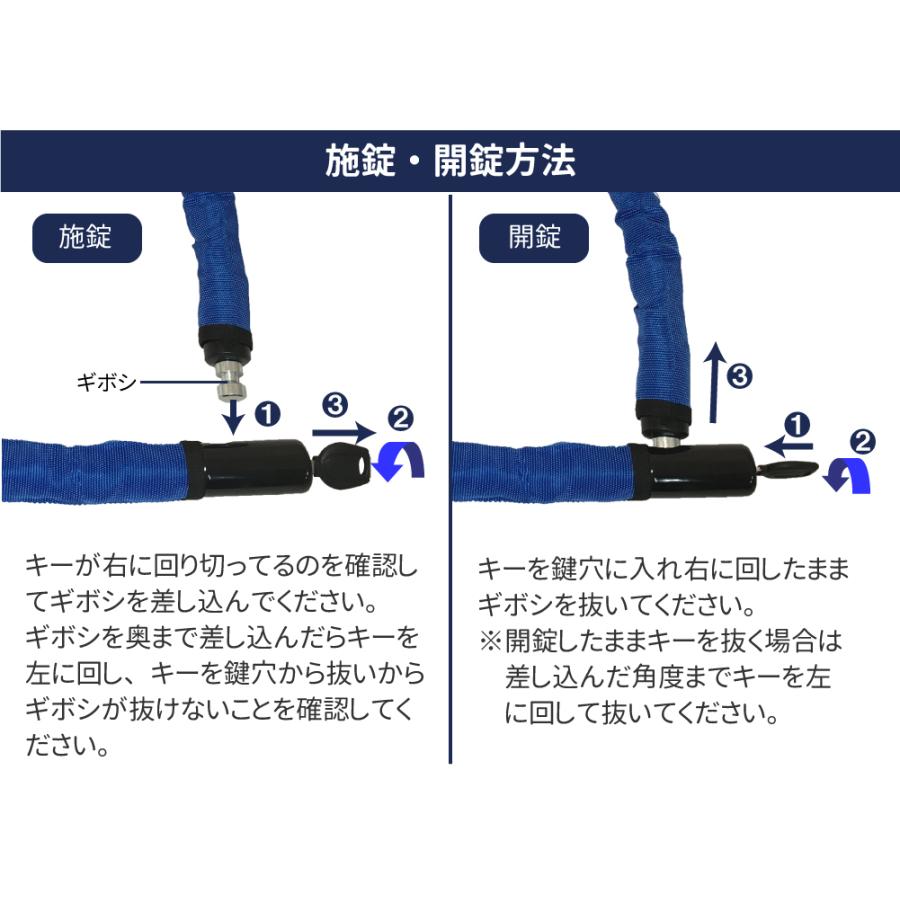 施錠・開錠方法

施錠

ギボシ

❶

❸

❷

キーが右に回り切ってるのを確認してギボシを差し込んでください。
ギボシを奥まで差し込んだらキーを左に回し、キーを鍵穴から抜いからギボシが抜けないことを確認してください。

開錠

❸

❶

❷

キーを鍵穴に入れ右に回したままギボシを抜いてください。
※開錠したままキーを抜く場合は差し込んだ角度までキーを左に回して抜いてください。