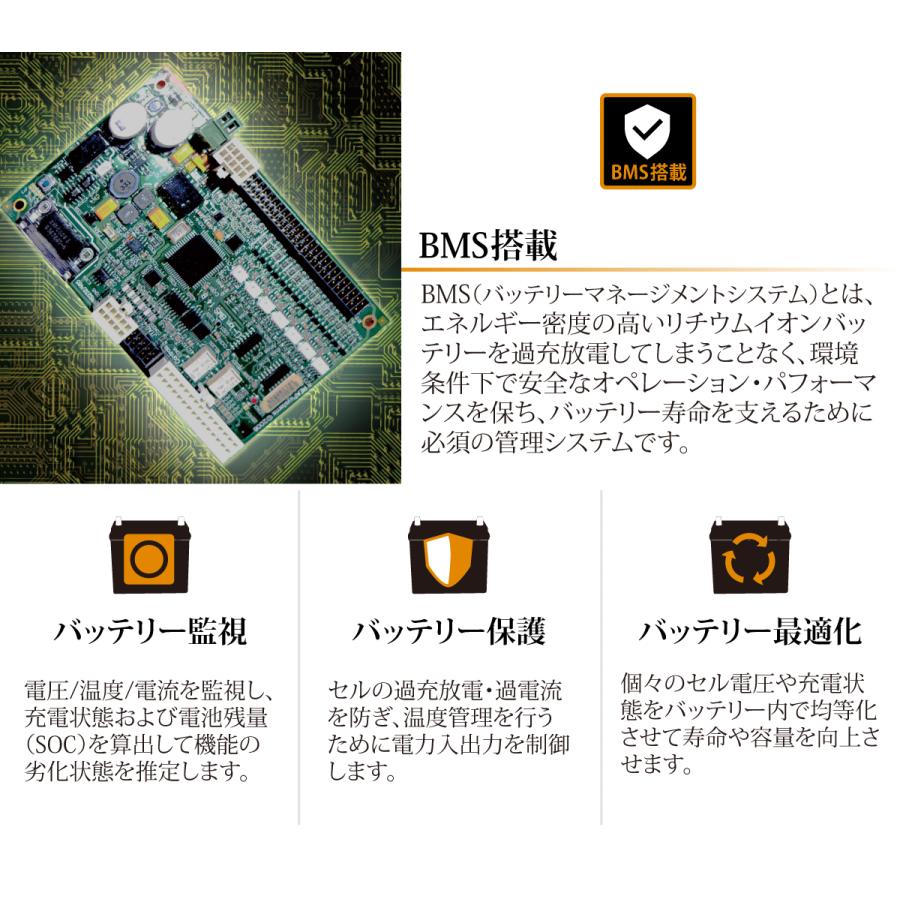 BMS搭載

BMS搭載

BMS(バッテリーマネージメントシステム)とは、エネルギー密度の高いリチウムイオンバッテリーを過充放電してしまうことなく、環境条件下で安全なオペレーション・パフォーマンスを保ち、バッテリー寿命を支えるために必須の管理システムです。

バッテリー監視

電圧/温度/電流を監視し、充電状態および電池残量(SOC)を算出して機能の劣化状態を推定します。

バッテリー保護

セルの過充放電・過電流を防ぎ、温度管理を行うために電力入出力を制御します。

バッテリー最適化

個々のセル電圧や充電状態をバッテリー内で均等化させて寿命や容量を向上させます。