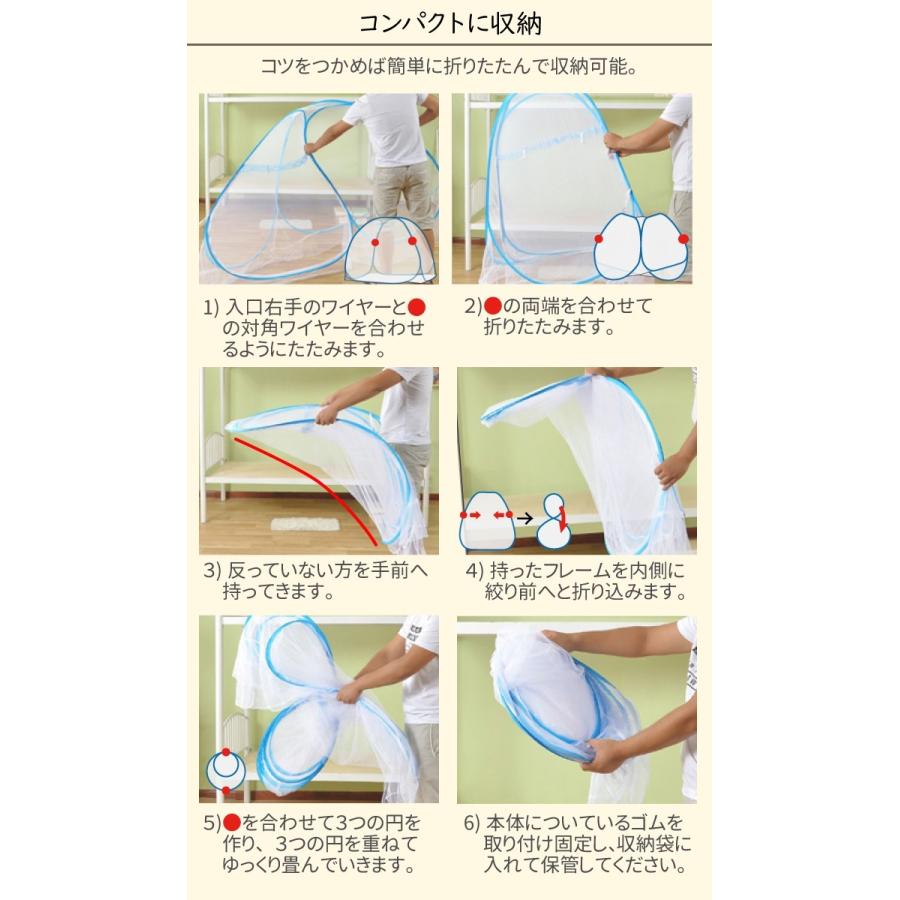 コンパクトに収納

コツをつかめば簡単に折りたたんで収納可能。

1) 入口右手のワイヤーと●の対角ワイヤーを合わせるようにたたみます。

2)●の両端を合わせて折りたたみます。

3) 反っていない方を手前へ持ってきます。

4) 持ったフレームを内側に絞り前へと折り込みます。

5)●を合わせて3つの円を作り、3つの円を重ねてゆっくり畳んでいきます。

6) 本体についているゴムを取り付け固定し、収納袋に入れて保管してください。