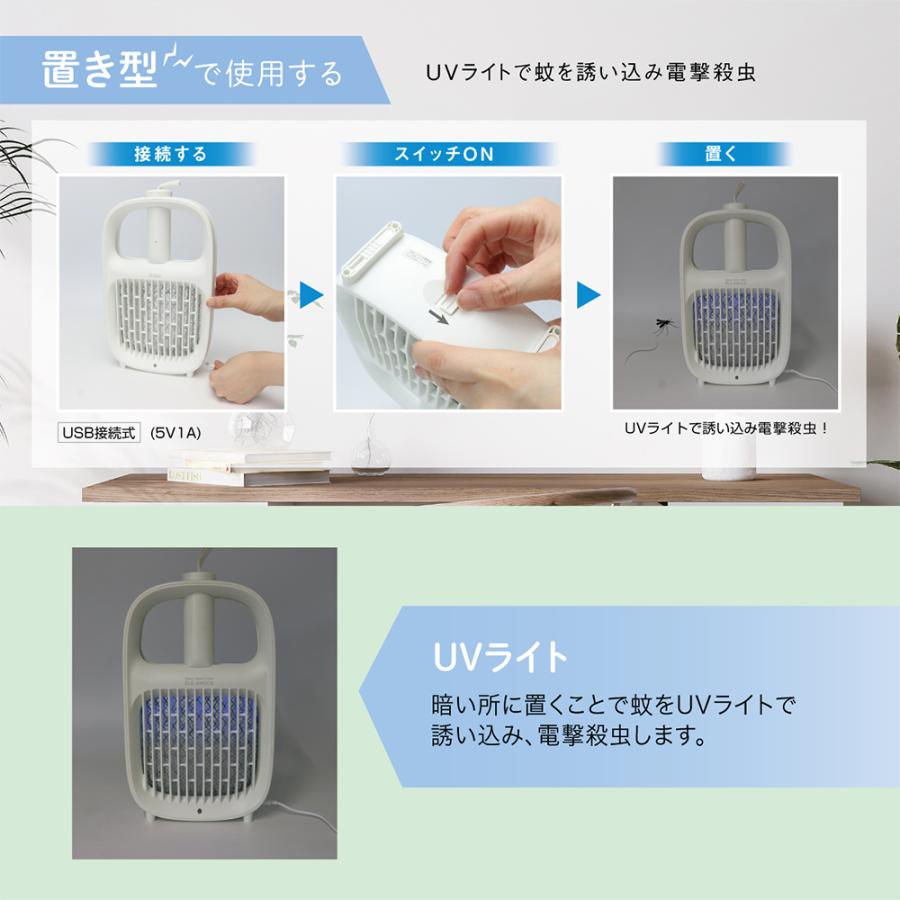 置き型で使用する

UVライトで蚊を誘い込み電撃殺虫

接続する

スイッチON

置く

USB接続式 (5V1A)

UVライトで誘い込み電撃殺虫！

UVライト

暗い所に置くことで蚊をUVライトで誘い込み、電撃殺虫します。