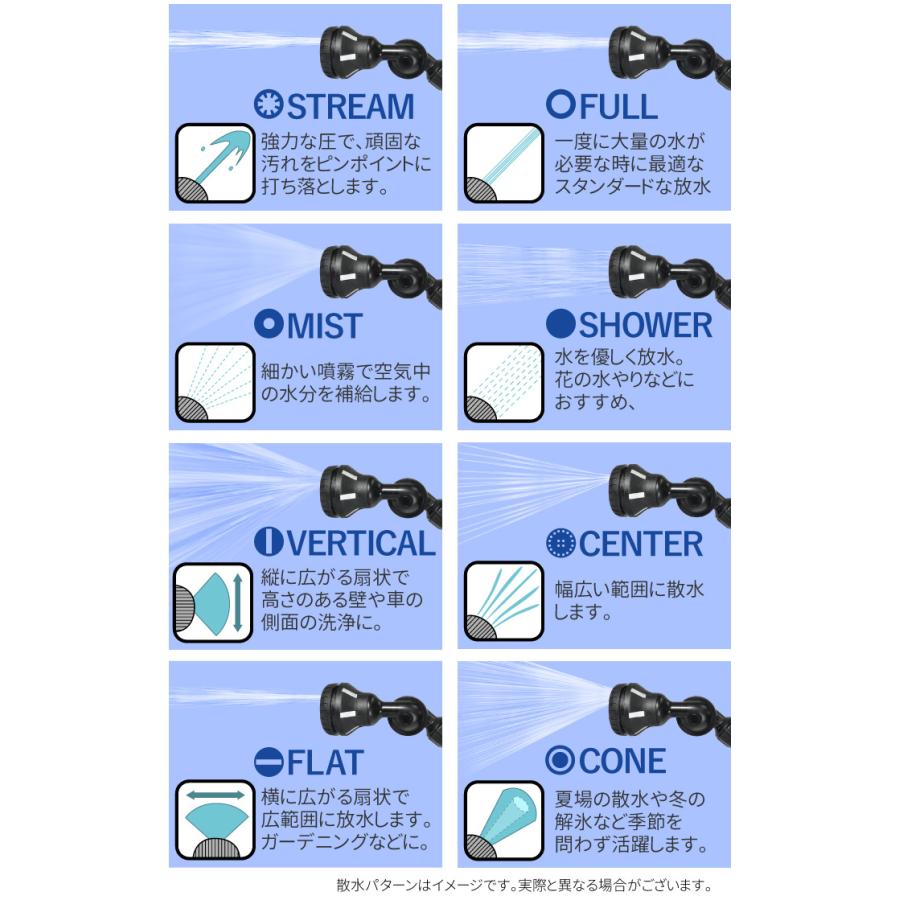 STREAM

強力な圧で、頑固な汚れをピンポイントに打ち落とします。

FULL

一度に大量の水が必要な時に最適なスタンダードな放水

MIST

細かい噴霧で空気中の水分を補給します。

SHOWER

水を優しく放水。花の水やりなどにおすすめ、

VERTICAL

縦に広がる扇状で高さのある壁や車の側面の洗浄に。

CENTER

幅広い範囲に散水します。

FLAT

横に広がる扇状で広範囲に放水します。ガーデニングなどに。

CONE

夏場の散水や冬の解氷など季節を問わず活躍します。

散水パターンはイメージです。実際と異なる場合がございます。