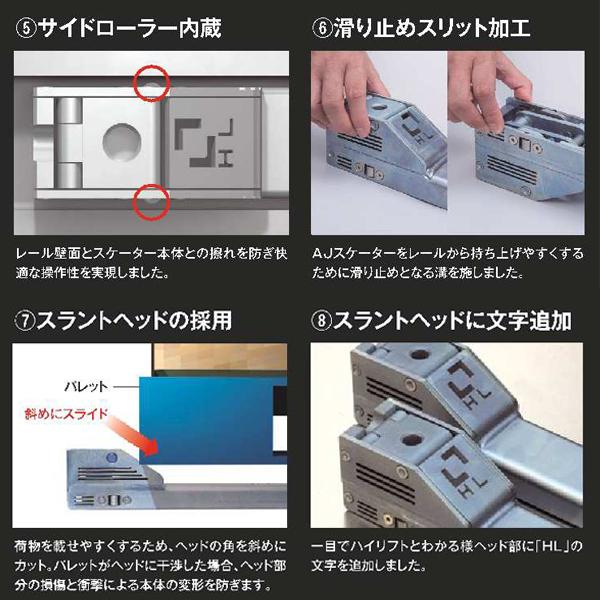 ⑤サイドローラー内蔵

レール壁面とスケーター本体との擦れを防ぎ快適な操作性を実現しました。

⑥滑り止めスリット加工

AJスケーターをレールから持ち上げやすくするために滑り止めとなる溝を施しました。

⑦スラントヘッドの採用

パレット

斜めにスライド

荷物を載せやすくするため、ヘッドの角を斜めにカット。パレットがヘッドに干渉した場合、ヘッド部分の損傷と衝撃による本体の変形を防ぎます。

⑧スラントヘッドに文字追加

HL

HL

一目でハイリフトとわかる様ヘッド部に「HL」の文字を追加しました。