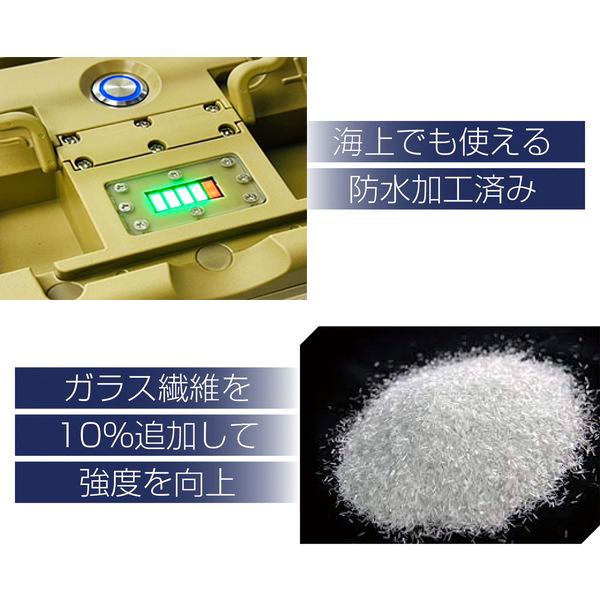 海上でも使える
防水加工済み

ガラス繊維を
10%追加して
強度を向上