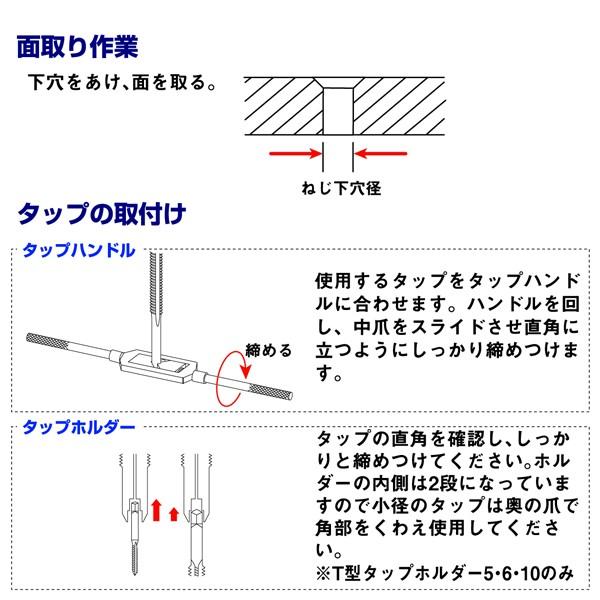 面取り作業

下穴をあけ､面を取る。

ねじ下穴径

タップの取付け

タップハンドル

締める

使用するタップをタップハンドルに合わせます。ハンドルを回し、中爪をスライドさせ直角に立つようにしっかり締めつけます。

タップホルダー

タップの直角を確認し､しっかりと締めつけてください。ホルダーの内側は2段になっていますので小径のタップは奥の爪で角部をくわえ使用してください。

※T型タップホルダー5･6･10のみ