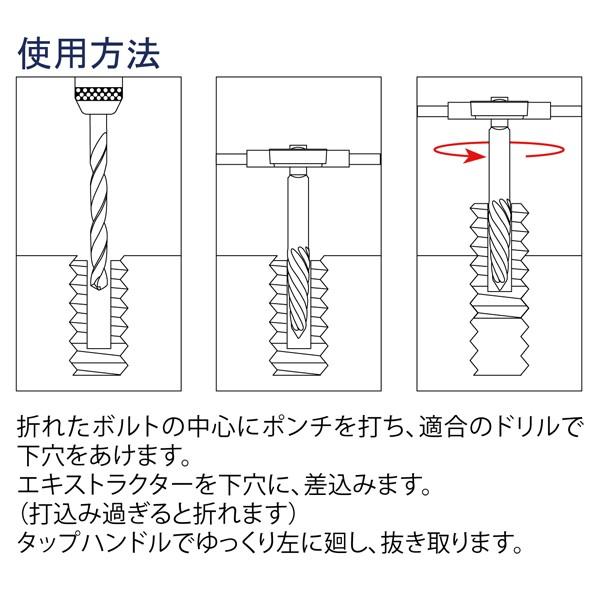 使用方法

折れたボルトの中心にポンチを打ち、適合のドリルで下穴をあけます。
エキストラクターを下穴に、差込みます。
（打込み過ぎると折れます）
タップハンドルでゆっくり左に廻し、抜き取ります。