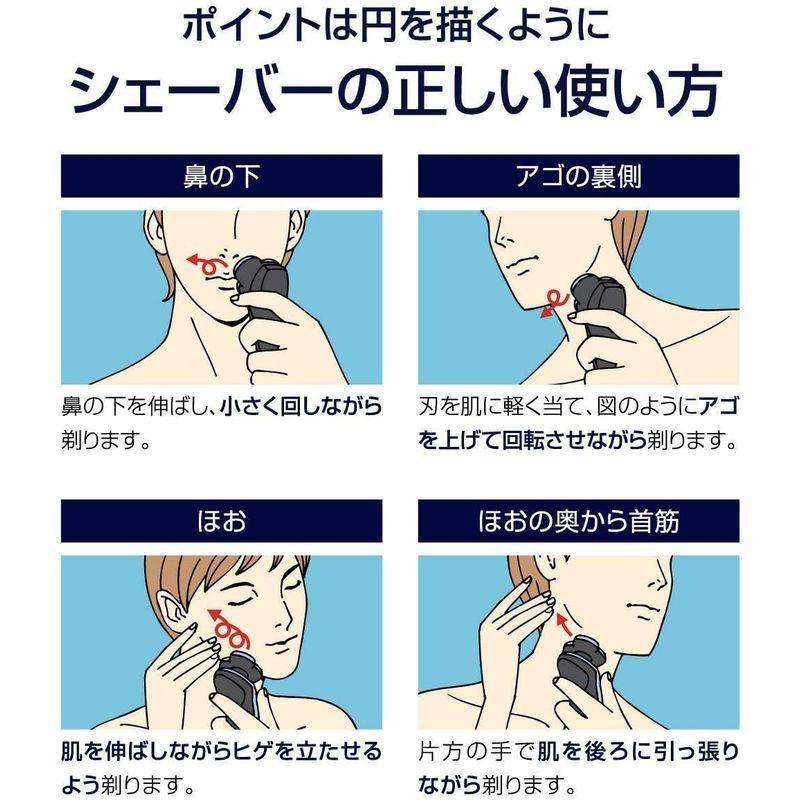 ポイントは円を描くように
シェーバーの正しい使い方

鼻の下

鼻の下を伸ばし、小さく回しながら剃ります。

アゴの裏側

刃を肌に軽く当て、図のようにアゴを上げて回転させながら剃ります。

ほお

肌を伸ばしながらヒゲを立たせるよう剃ります。

ほおの奥から首筋

片方の手で肌を後ろに引っ張りながら剃ります。