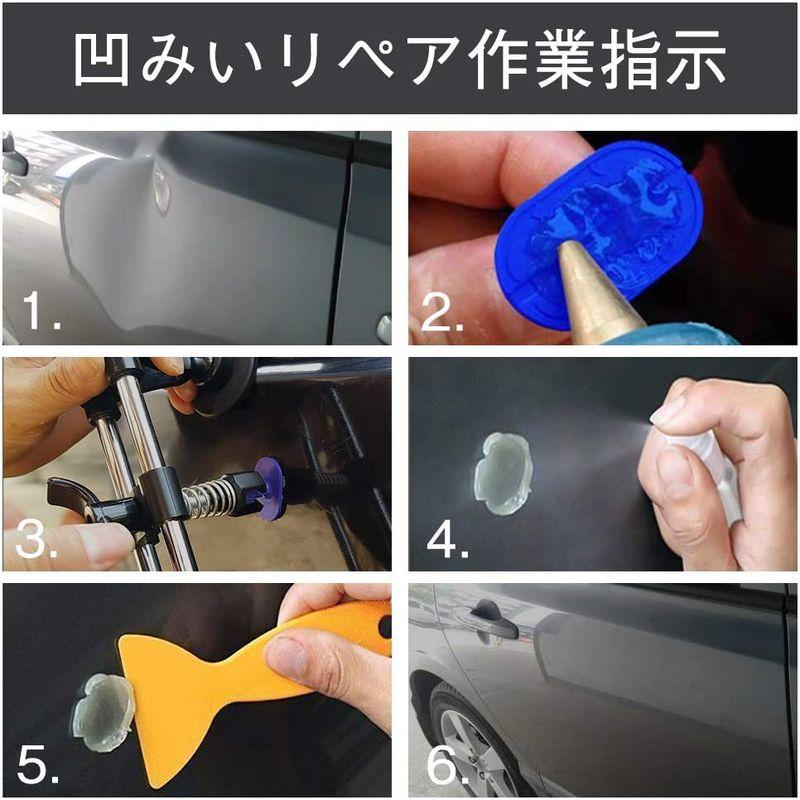 凹みいリペア作業指示

1.

2.

3.

4.

5.

6.