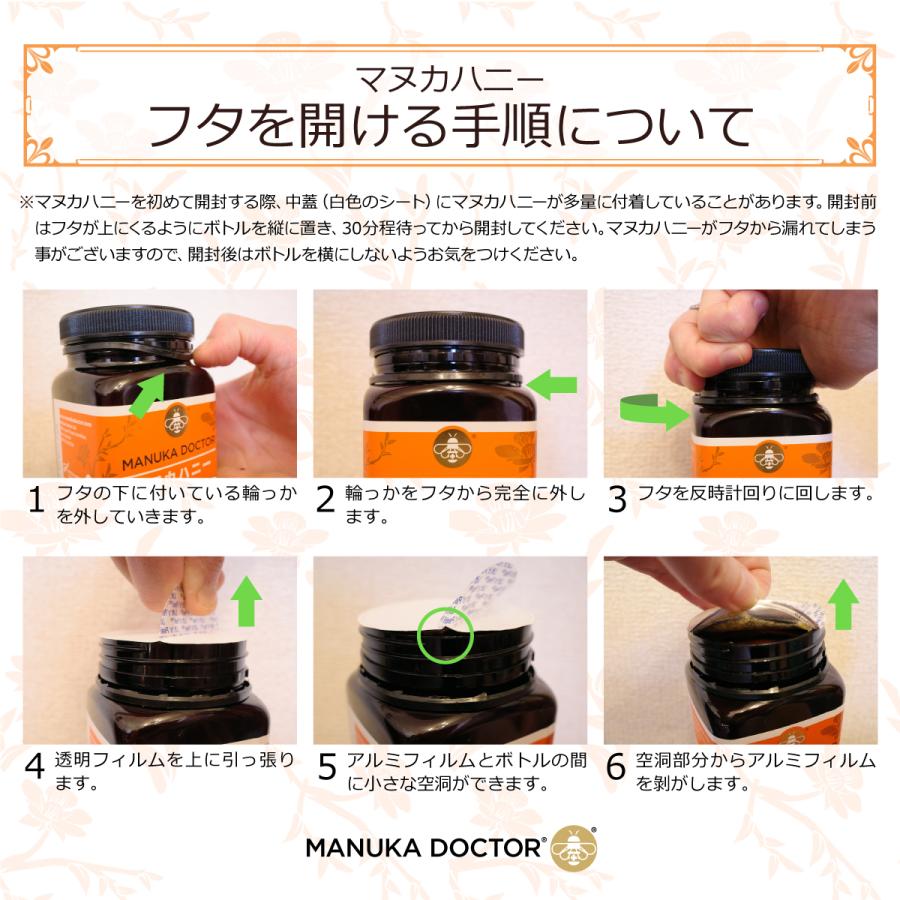 マヌカハニー
フタを開ける手順について

※マヌカハニーを初めて開封する際、中蓋（白色のシート）にマヌカハニーが多量に付着していることがあります。開封前はフタが上にくるようにボトルを縦に置き、30分程待ってから開封してください。マヌカハニーがフタから漏れてしまう事がございますので、開封後はボトルを横にしないようお気をつけください。

MANUKA DOCTOR

1 フタの下に付いている輪っかを外していきます。

2 輪っかをフタから完全に外します。

3 フタを反時計回りに回します。

4 透明フィルムを上に引っ張ります。

5 アルミフィルムとボトルの間に小さな空洞ができます。

6 空洞部分からアルミフィルムを剥がします。

MANUKA DOCTOR®