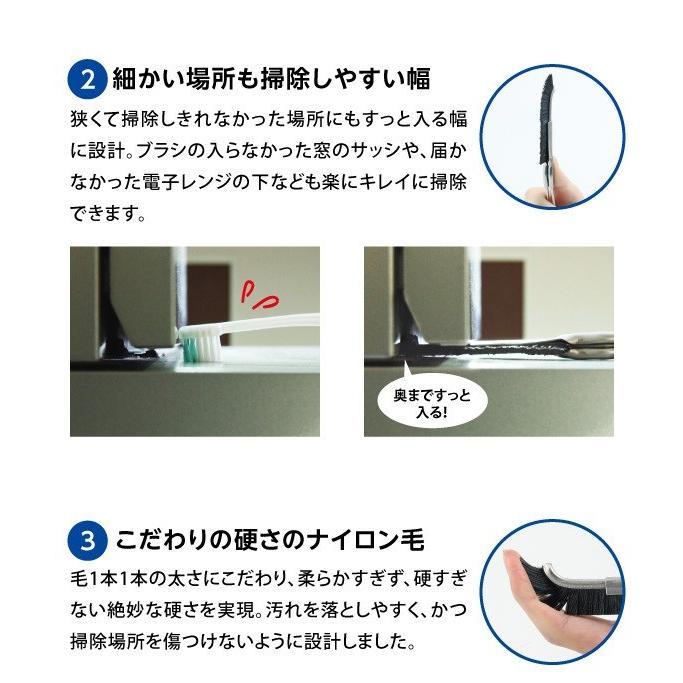 2 細かい場所も掃除しやすい幅

狭くて掃除しきれなかった場所にもすっと入る幅に設計。ブラシの入らなかった窓のサッシや、届かなかった電子レンジの下なども楽にキレイに掃除できます。

奥まですっと入る!

3 こだわりの硬さのナイロン毛

毛1本1本の太さにこだわり、柔らかすぎず、硬すぎない絶妙な硬さを実現。汚れを落としやすく、かつ掃除場所を傷つけないように設計しました。