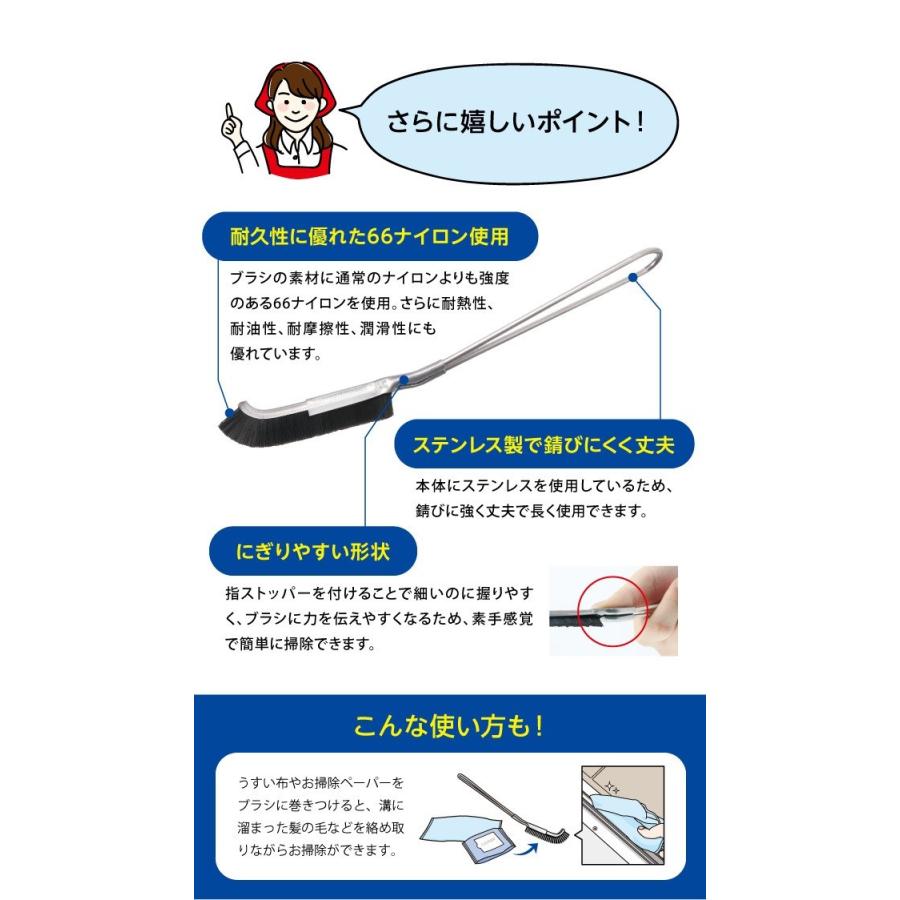 さらに嬉しいポイント!

耐久性に優れた66ナイロン使用

ブラシの素材に通常のナイロンよりも強度のある66ナイロンを使用。さらに耐熱性、耐油性、耐摩擦性、潤滑性にも優れています。

ステンレス製で錆びにくく丈夫

本体にステンレスを使用しているため、錆びに強く丈夫で長く使用できます。

にぎりやすい形状

指ストッパーを付けることで細いのに握りやすく、ブラシに力を伝えやすくなるため、素手感覚で簡単に掃除できます。

こんな使い方も!

うすい布やお掃除ペーパーをブラシに巻きつけると、溝に溜まった髪の毛などを絡め取りながらお掃除ができます。