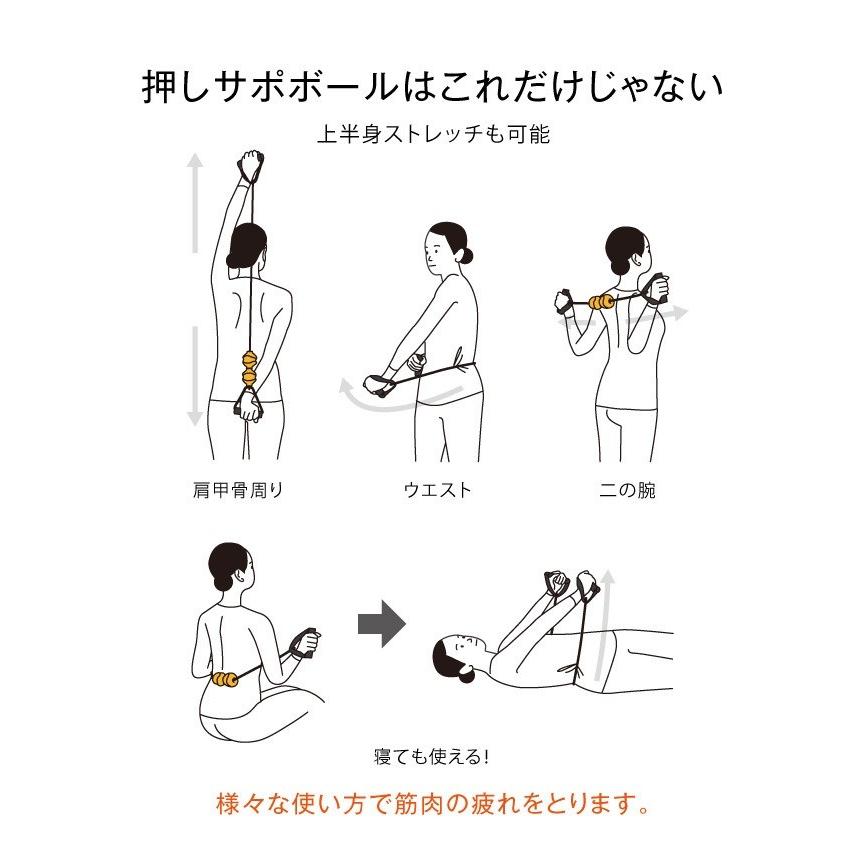 押しサポボールはこれだけじゃない

上半身ストレッチも可能

肩甲骨周り

ウエスト

二の腕

寝ても使える!

様々な使い方で筋肉の疲れをとります。