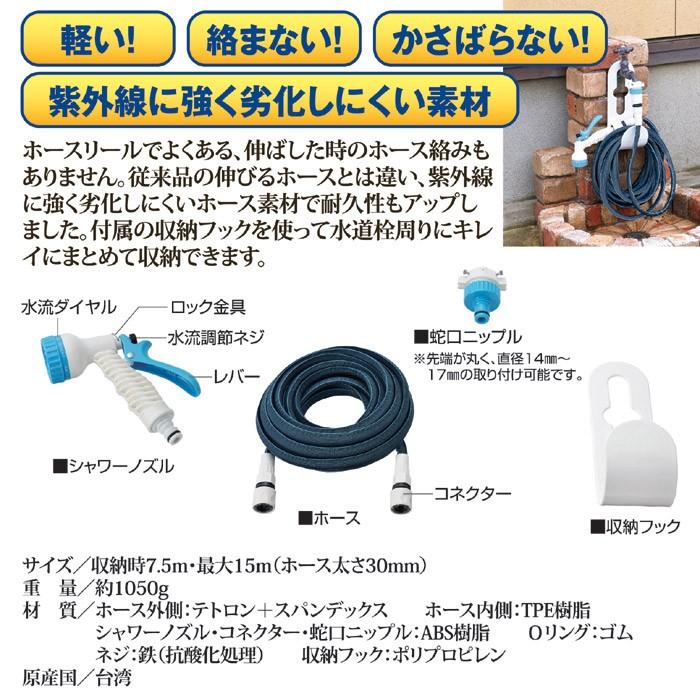 軽い!

絡まない!

かさばらない!

紫外線に強く劣化しにくい素材

ホースリールでよくある、伸ばした時のホース絡みもありません。従来品の伸びるホースとは違い、紫外線に強く劣化しにくいホース素材で耐久性もアップしました。付属の収納フックを使って水道栓周りにキレイにまとめて収納できます。

水流ダイヤル

ロック金具

水流調節ネジ

レバー

■シャワーノズル

■ホース

コネクター

■蛇口ニップル

※先端が丸く、直径14㎜～17㎜の取り付け可能です。

■収納フック

サイズ／収納時7.5m・最大15m（ホース太さ30mm）
重　量／約1050g
材　質／ホース外側：テトロン＋スパンデックス　ホース内側：TPE樹脂
シャワーノズル・コネクター・蛇口ニップル：ABS樹脂　Oリング：ゴム
ネジ：鉄（抗酸化処理）　収納フック：ポリプロピレン
原産国／台湾