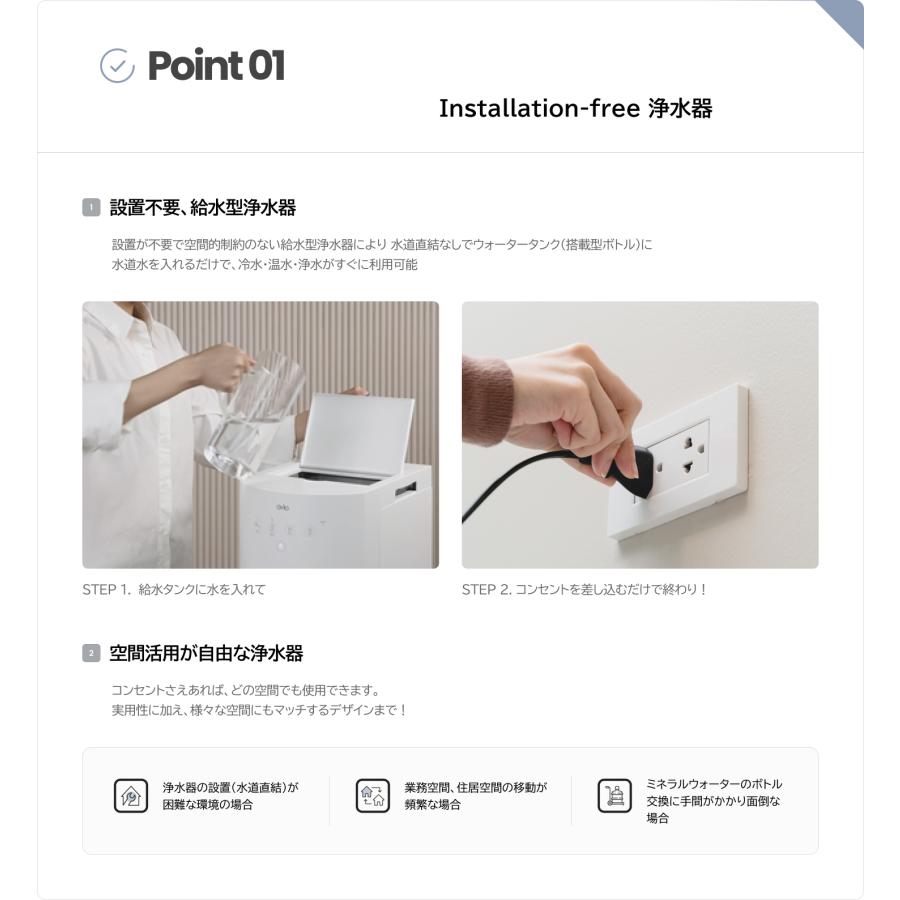 Point 01

Installation-free 浄水器

1 設置不要、給水型浄水器

設置が不要で空間的制約のない給水型浄水器により 水道直結なしでウォータータンク(搭載型ボトル)に水道水を入れるだけで、冷水・温水・浄水がすぐに利用可能

STEP 1. 給水タンクに水を入れて

STEP 2. コンセントを差し込むだけで終わり！

2 空間活用が自由な浄水器

コンセントさえあれば、どの空間でも使用できます。
実用性に加え、様々な空間にもマッチするデザインまで！

浄水器の設置(水道直結)が困難な環境の場合

業務空間、住居空間の移動が頻繁な場合

ミネラルウォーターのボトル交換に手間がかかり面倒な場合