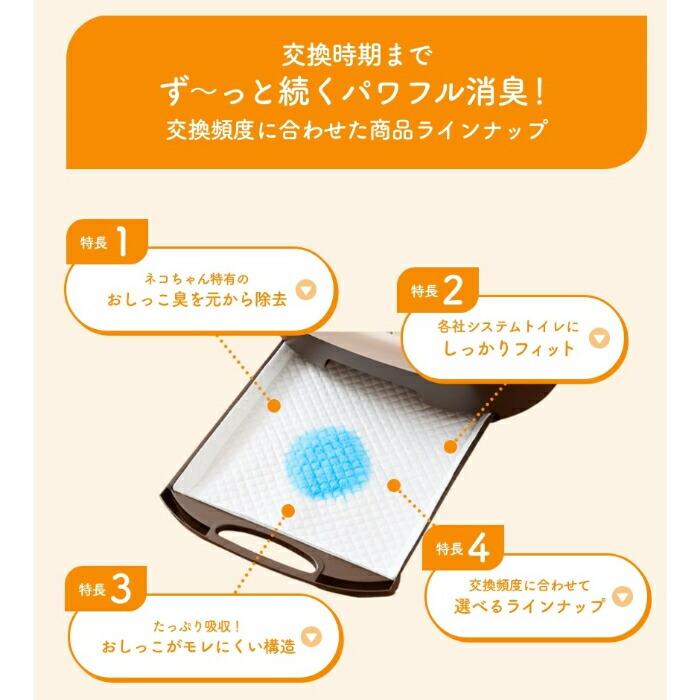 交換時期まで
ず〜っと続くパワフル消臭！
交換頻度に合わせた商品ラインナップ

特長 1
ネコちゃん特有の
おしっこ臭を元から除去

特長 2
各社システムトイレに
しっかりフィット

特長 3
たっぷり吸収！
おしっこがモレにくい構造

特長 4
交換頻度に合わせて
選べるラインナップ