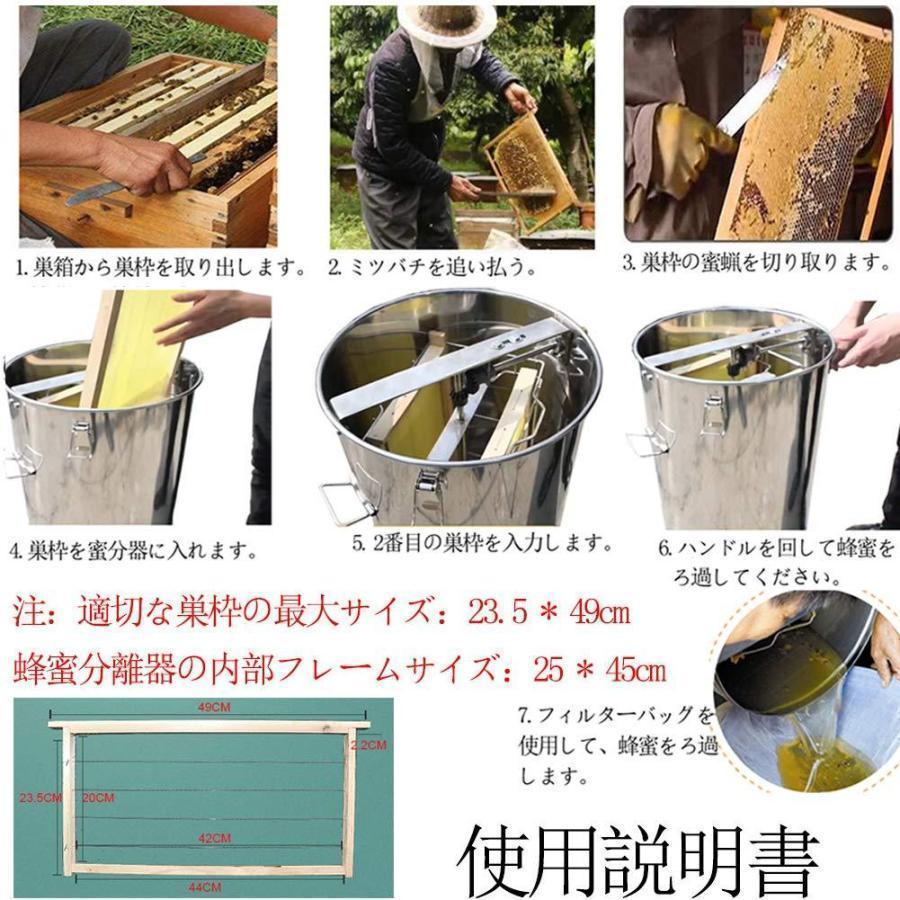 1. 巣箱から巣枠を取り出します。

2. ミツバチを追い払う。

3. 巣枠の蜜蝋を切り取ります。

4. 巣枠を蜜分器に入れます。

5. 2番目の巣枠を入力します。

6. ハンドルを回して蜂蜜をろ過してください。

注：適切な巣枠の最大サイズ：23.5 * 49cm

蜂蜜分離器の内部フレームサイズ：25 * 45cm

49CM

2.2CM

23.5CM

20CM

42CM

44CM

7. フィルターバッグを使用して、蜂蜜をろ過します。

使用説明書