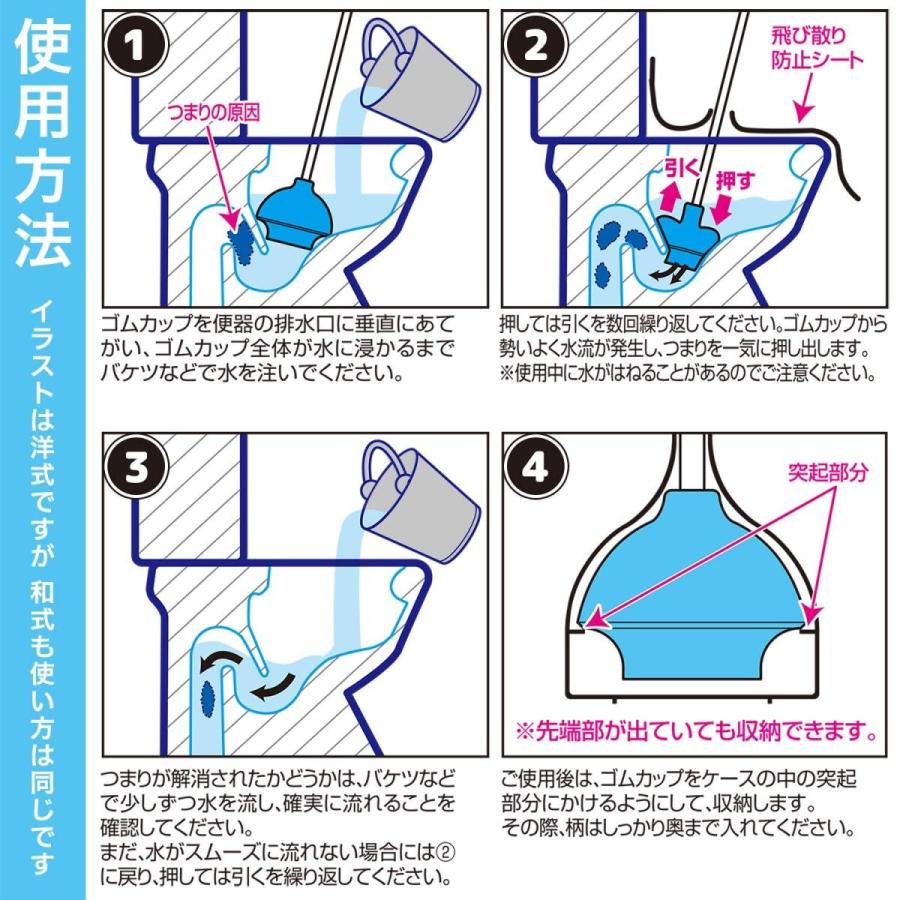 使用方法

イラストは洋式ですが 和式も使い方は同じです

1

つまりの原因

ゴムカップを便器の排水口に垂直にあてがい、ゴムカップ全体が水に浸かるまでバケツなどで水を注いでください。

2

飛び散り防止シート

引く

押す

押しては引くを数回繰り返してください。ゴムカップから勢いよく水流が発生し、つまりを一気に押し出します。
※使用中に水がはねることがあるのでご注意ください。

3

つまりが解消されたかどうかは、バケツなどで少しずつ水を流し、確実に流れることを確認してください。
まだ、水がスムーズに流れない場合には②に戻り、押しては引くを繰り返してください。

4

突起部分

※先端部が出ていても収納できます。

ご使用後は、ゴムカップをケースの中の突起部分にかけるようにして、収納します。
その際、柄はしっかり奥まで入れてください。