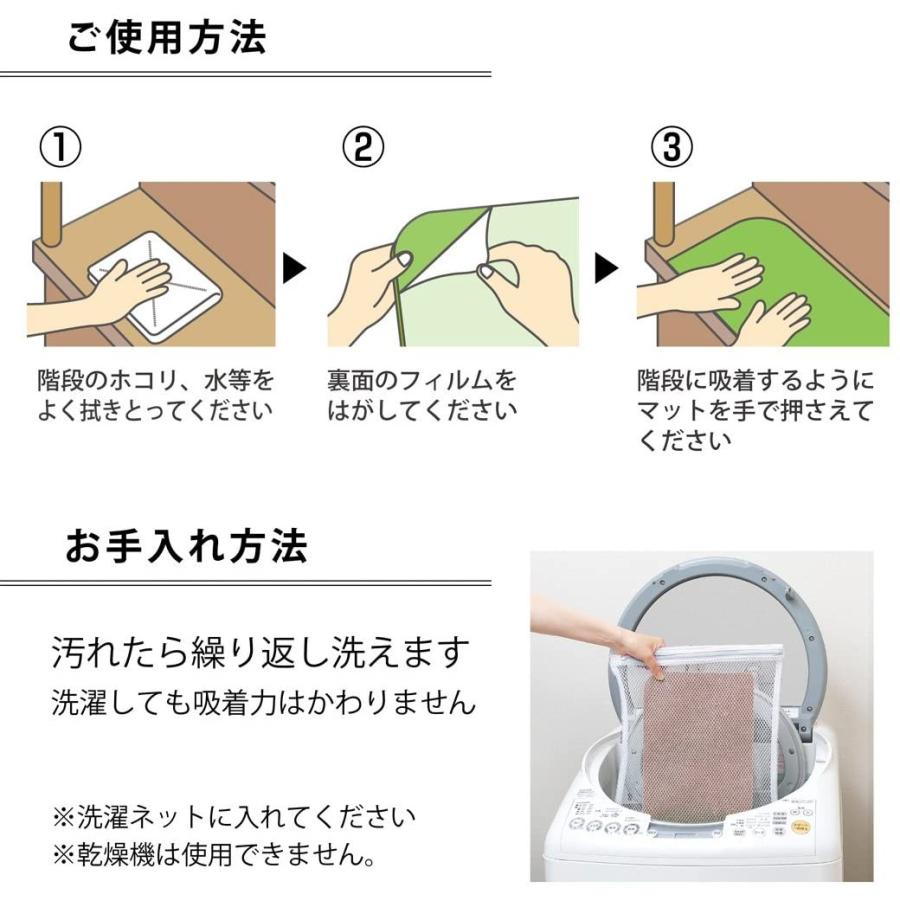 ご使用方法

①

階段のホコリ、水等をよく拭きとってください

②

裏面のフィルムをはがしてください

③

階段に吸着するようにマットを手で押さえてください

お手入れ方法

汚れたら繰り返し洗えます
洗濯しても吸着力はかわりません

※洗濯ネットに入れてください
※乾燥機は使用できません。