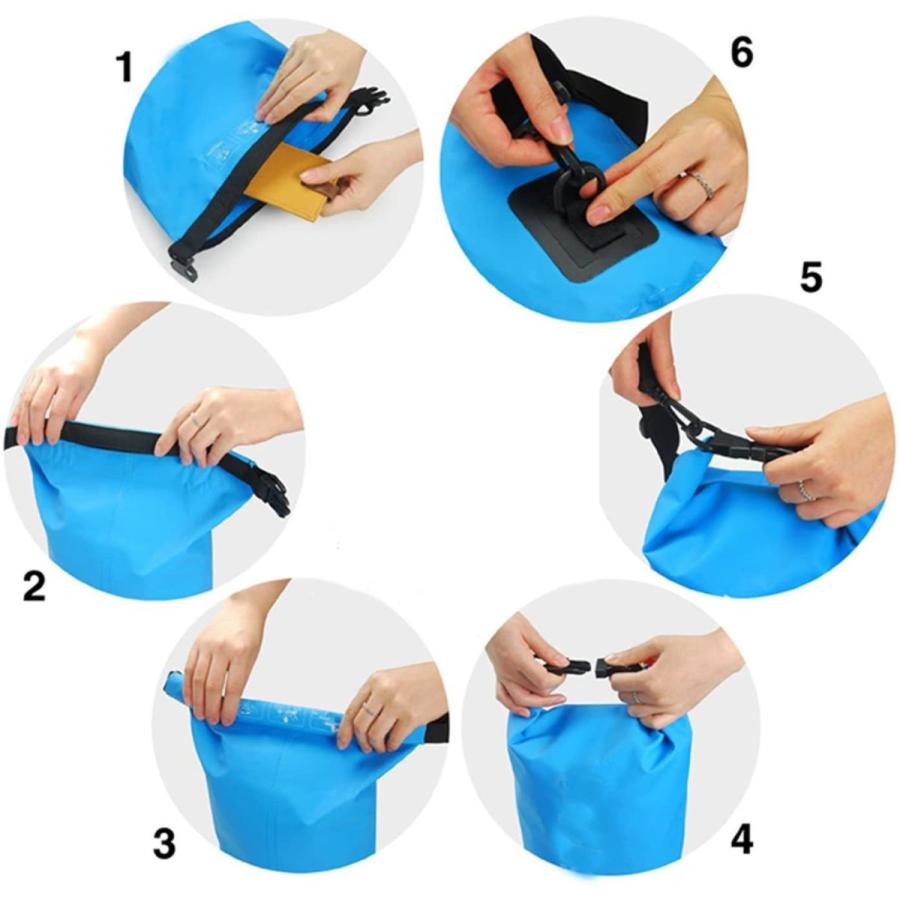 1

6

5

2

3

4