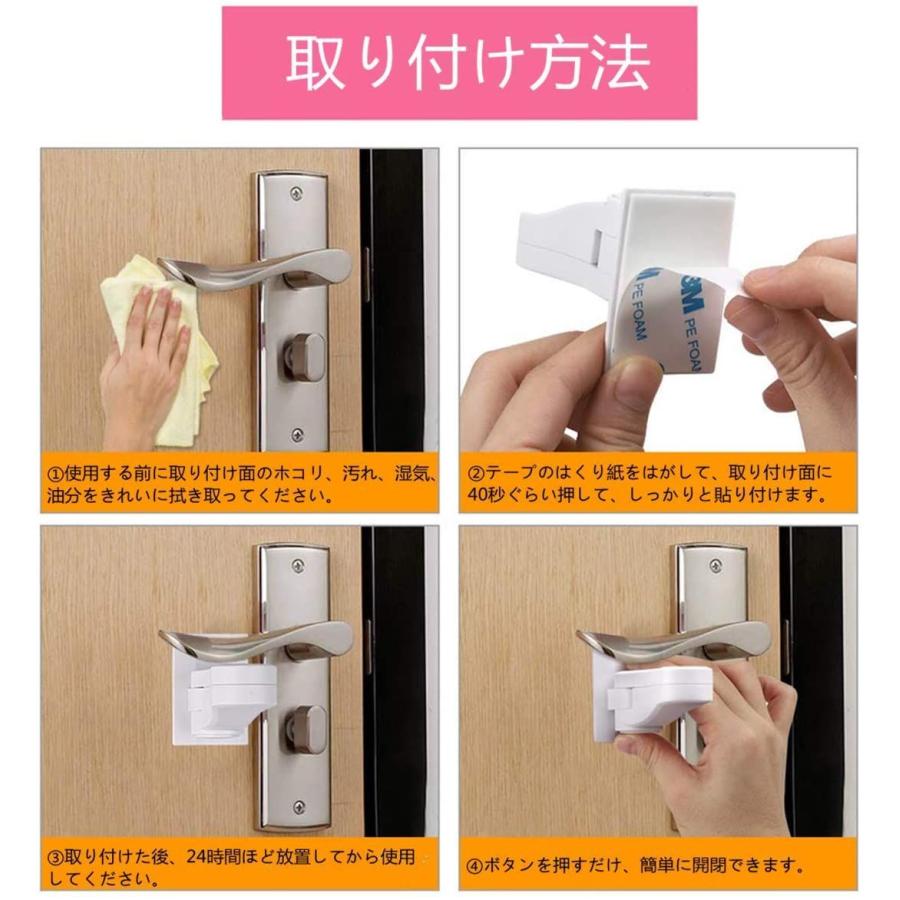 取り付け方法

3M PE FOAM

①使用する前に取り付け面のホコリ、汚れ、湿気、油分をきれいに拭き取ってください。

②テープのはくり紙をはがして、取り付け面に40秒ぐらい押して、しっかりと貼り付けます。

③取り付けた後、24時間ほど放置してから使用してください。

④ボタンを押すだけ、簡単に開閉できます。