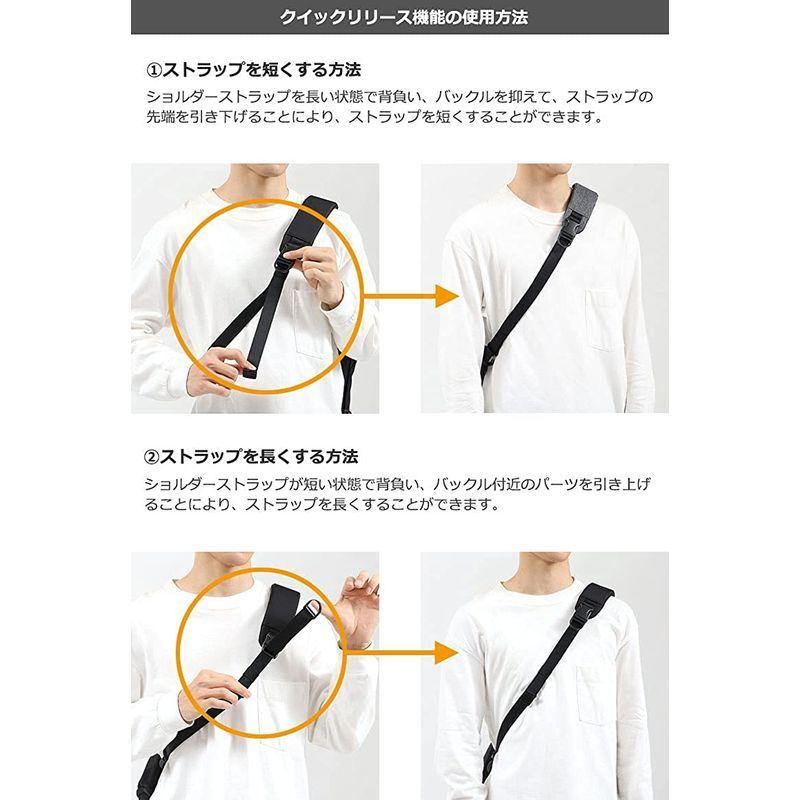 クイックリリース機能の使用方法

①ストラップを短くする方法
ショルダーストラップを長い状態で背負い、バックルを抑えて、ストラップの先端を引き下げることにより、ストラップを短くすることができます。

②ストラップを長くする方法
ショルダーストラップが短い状態で背負い、バックル付近のパーツを引き上げることにより、ストラップを長くすることができます。