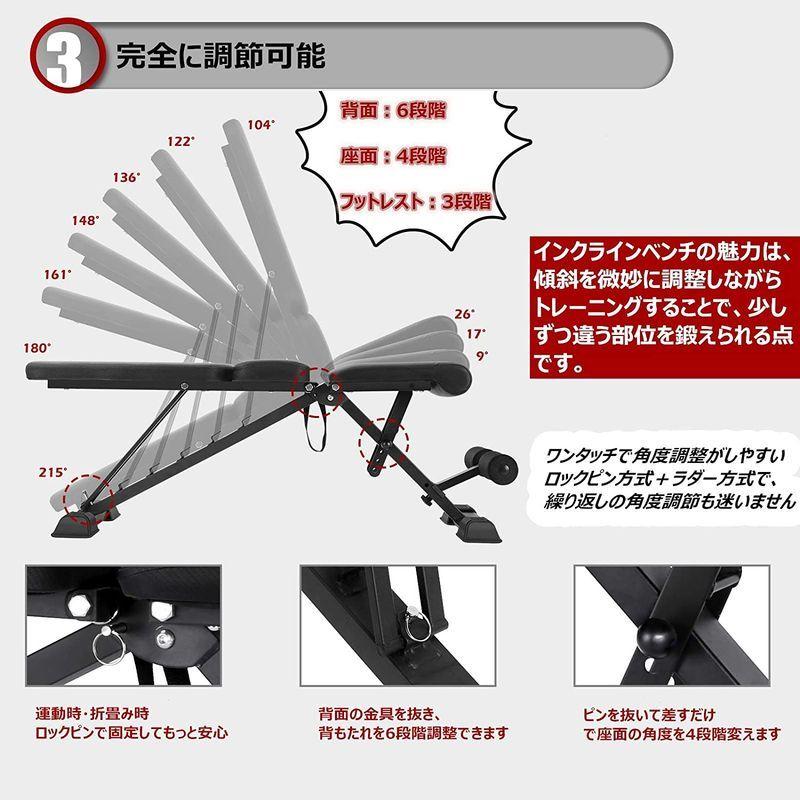 3 完全に調節可能

背面：6段階

座面：4段階

フットレスト：3段階

104°
122°
136°
148°
161°
180°
215°
26°
17°
9°

インクラインベンチの魅力は、傾斜を微妙に調整しながらトレーニングすることで、少しずつ違う部位を鍛えられる点です。

ワンタッチで角度調整がしやすいロックピン方式＋ラダー方式で、繰り返しの角度調節も迷いません

運動時・折畳み時
ロックピンで固定してもっと安心

背面の金具を抜き、
背もたれを6段階調整できます

ピンを抜いて差すだけ
で座面の角度を4段階変えます