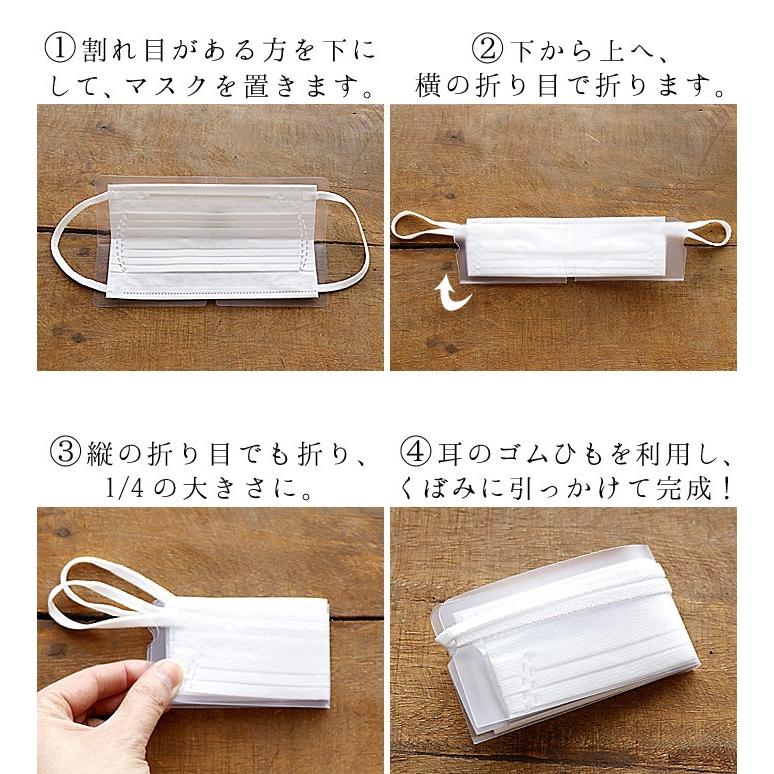 ①割れ目がある方を下にして、マスクを置きます。

②下から上へ、横の折り目で折ります。

③縦の折り目でも折り、1/4の大きさに。

④耳のゴムひもを利用し、くぼみに引っかけて完成！