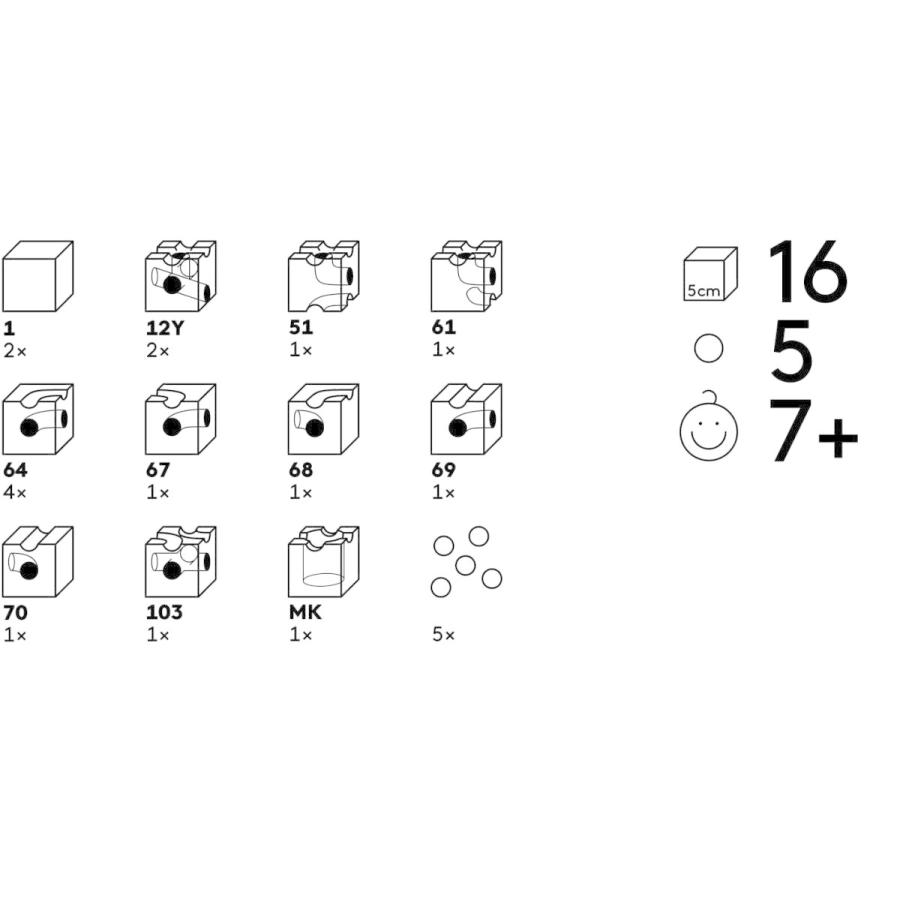 1
2×

12Y
2×

51
1×

61
1×

64
4×

67
1×

68
1×

69
1×

70
1×

103
1×

MK
1×

5×

5cm
16

5

7+