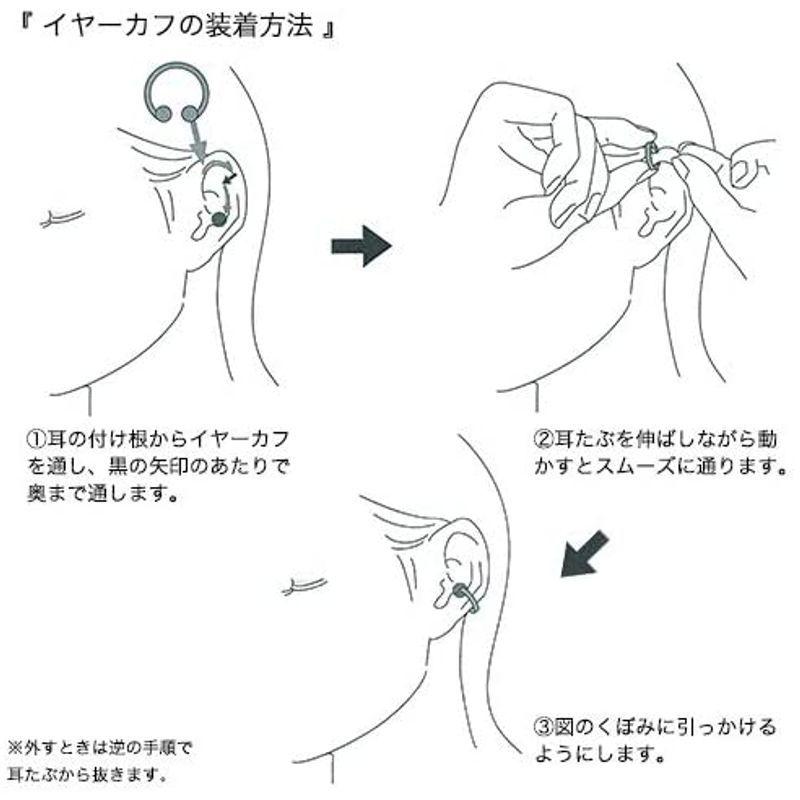 『 イヤーカフの装着方法 』

①耳の付け根からイヤーカフを通し、黒の矢印のあたりで奥まで通します。

②耳たぶを伸ばしながら動かすとスムーズに通ります。

③図のくぼみに引っかけるようにします。

※外すときは逆の手順で耳たぶから抜きます。