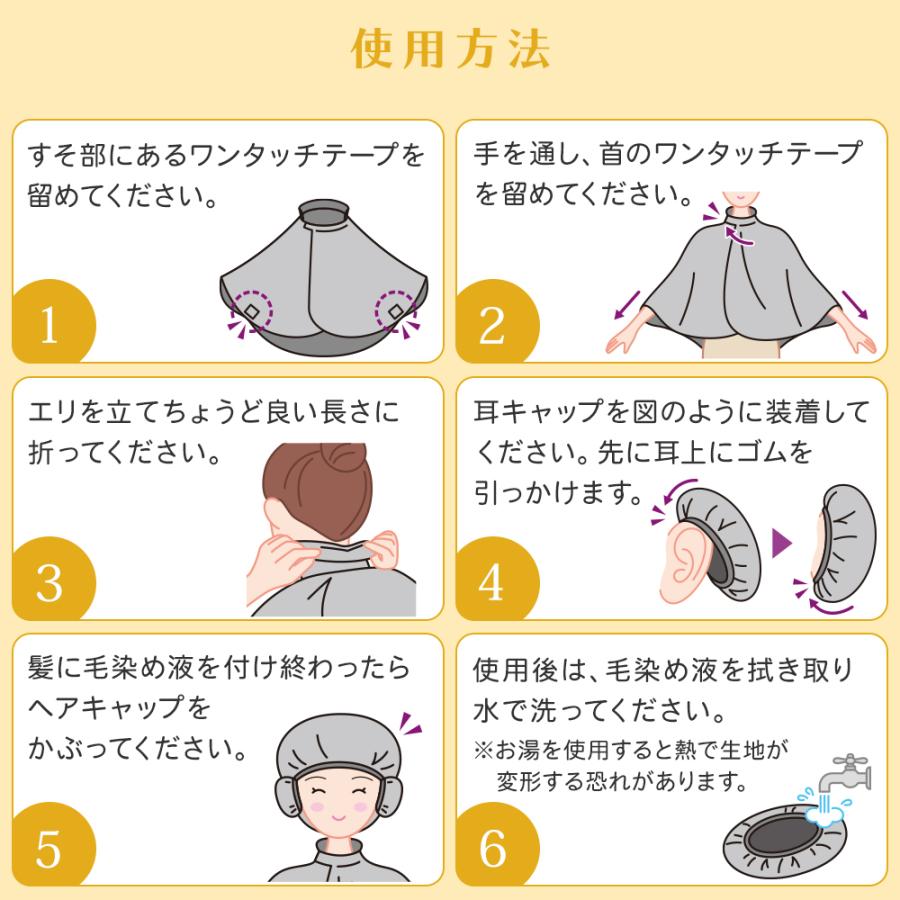 使用方法

すそ部にあるワンタッチテープを留めてください。

1

手を通し、首のワンタッチテープを留めてください。

2

エリを立てちょうど良い長さに折ってください。

3

耳キャップを図のように装着してください。先に耳上にゴムを引っかけます。

4

髪に毛染め液を付け終わったらヘアキャップをかぶってください。

5

使用後は、毛染め液を拭き取り水で洗ってください。
※お湯を使用すると熱で生地が変形する恐れがあります。

6