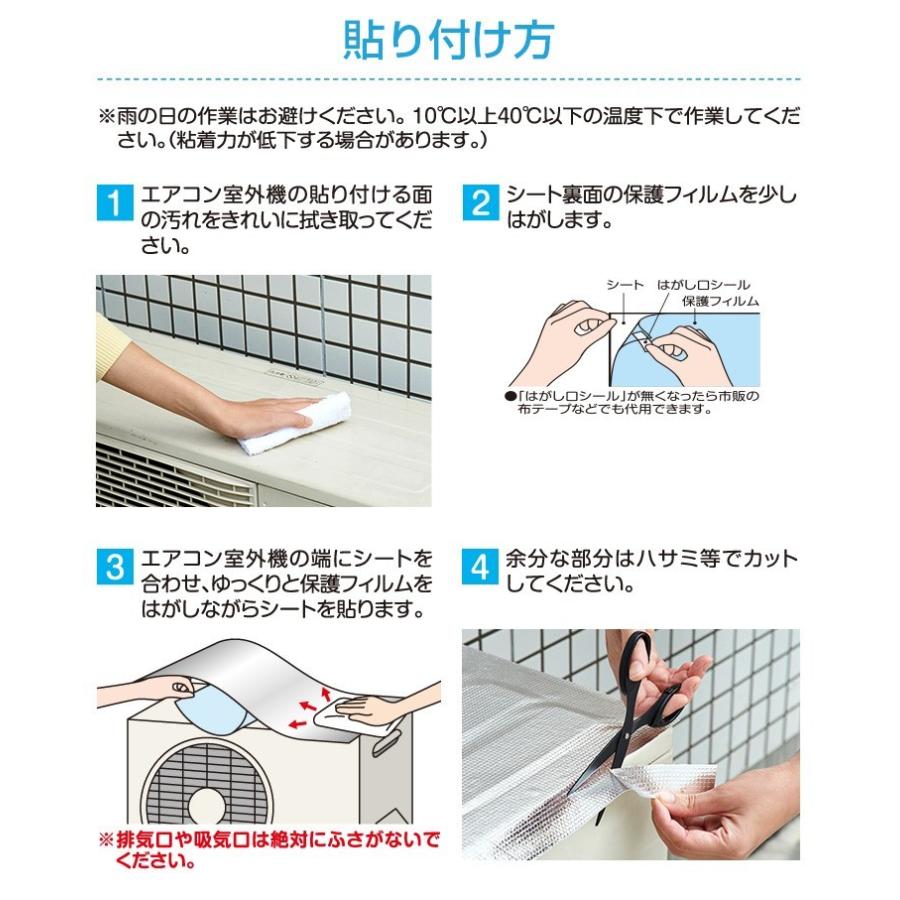 貼り付け方

※雨の日の作業はお避けください。10℃以上40℃以下の温度下で作業してください。(粘着力が低下する場合があります。)

1 エアコン室外機の貼り付ける面の汚れをきれいに拭き取ってください。

2 シート裏面の保護フィルムを少しはがします。

シート　はがし口シール　保護フィルム

●「はがし口シール」が無くなったら市販の布テープなどでも代用できます。

3 エアコン室外機の端にシートを合わせ、ゆっくりと保護フィルムをはがしながらシートを貼ります。

※排気口や吸気口は絶対にふさがないでください。

4 余分な部分はハサミ等でカットしてください。