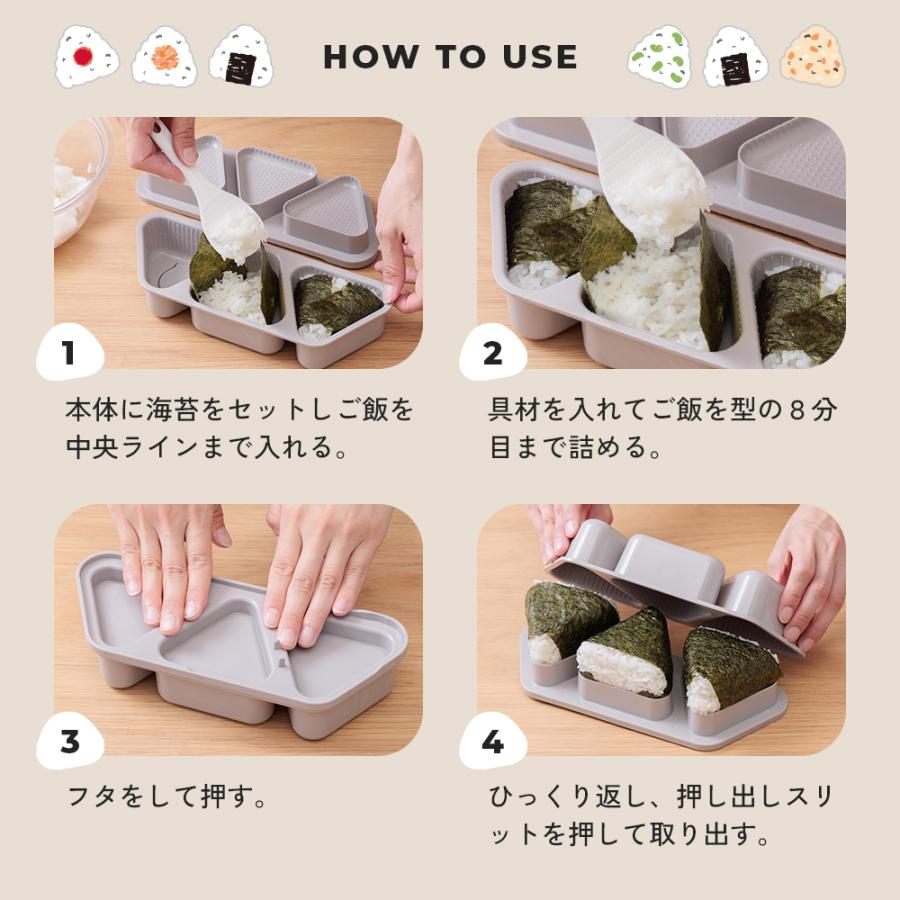 HOW TO USE

1

本体に海苔をセットしご飯を中央ラインまで入れる。

2

具材を入れてご飯を型の８分目まで詰める。

3

フタをして押す。

4

ひっくり返し、押し出しスリットを押して取り出す。