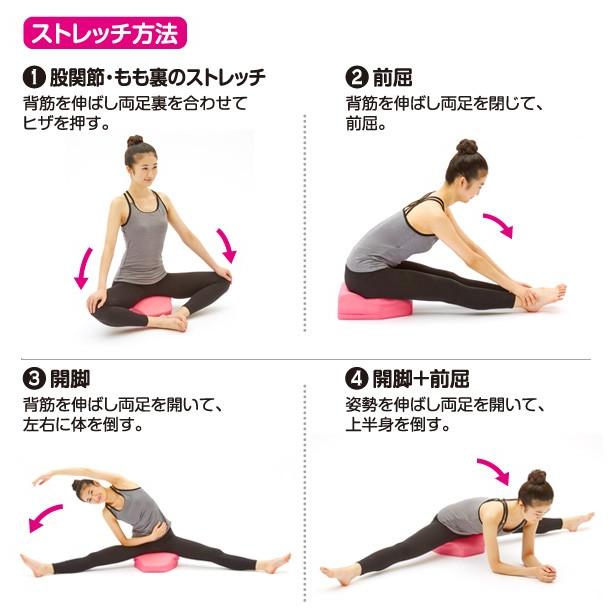 ストレッチ方法

❶ 股関節・もも裏のストレッチ
背筋を伸ばし両足裏を合わせてヒザを押す。

❷ 前屈
背筋を伸ばし両足を閉じて、前屈。

❸ 開脚
背筋を伸ばし両足を開いて、左右に体を倒す。

❹ 開脚＋前屈
姿勢を伸ばし両足を開いて、上半身を倒す。