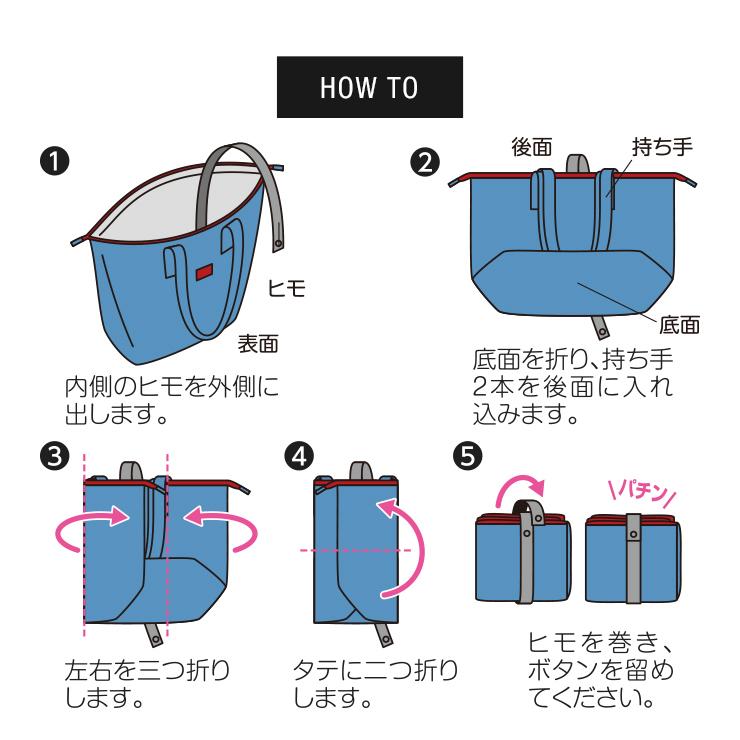 HOW TO

❶

ヒモ

表面

内側のヒモを外側に出します。

❷

後面

持ち手

底面

底面を折り、持ち手2本を後面に入れ込みます。

❸

左右を三つ折りします。

❹

タテに二つ折りします。

❺

パチン

ヒモを巻き、ボタンを留めてください。