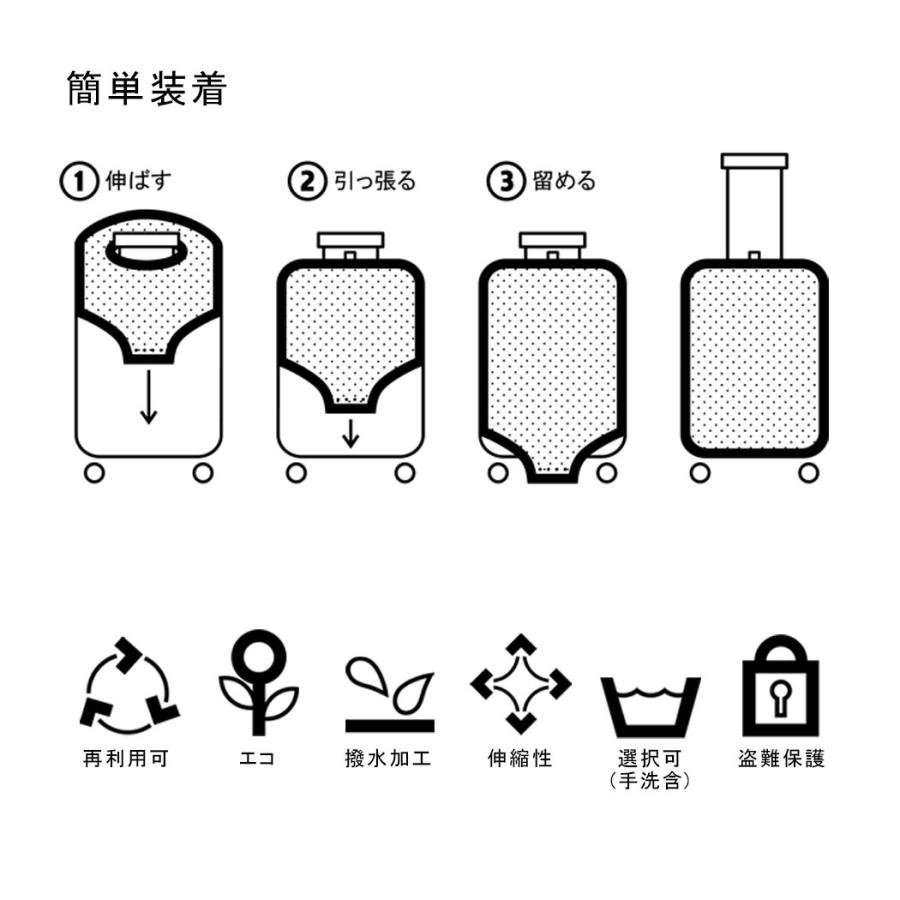 簡単装着

1 伸ばす

2 引っ張る

3 留める

再利用可

エコ

撥水加工

伸縮性

選択可
(手洗含)

盗難保護