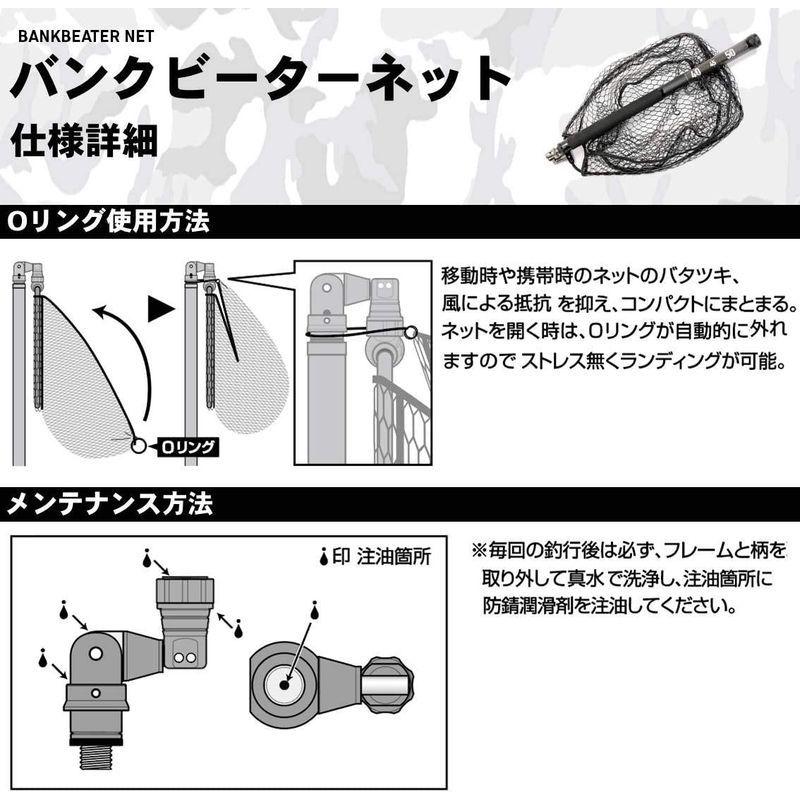 BANKBEATER NET
バンクビーターネット
仕様詳細

Oリング使用方法

Oリング

移動時や携帯時のネットのバタツキ、風による抵抗 を抑え、コンパクトにまとまる。ネットを開く時は、Oリングが自動的に外れますので ストレス無くランディングが可能。

メンテナンス方法

印 注油箇所

※毎回の釣行後は必ず、フレームと柄を取り外して真水で洗浄し、注油箇所に防錆潤滑剤を注油してください。