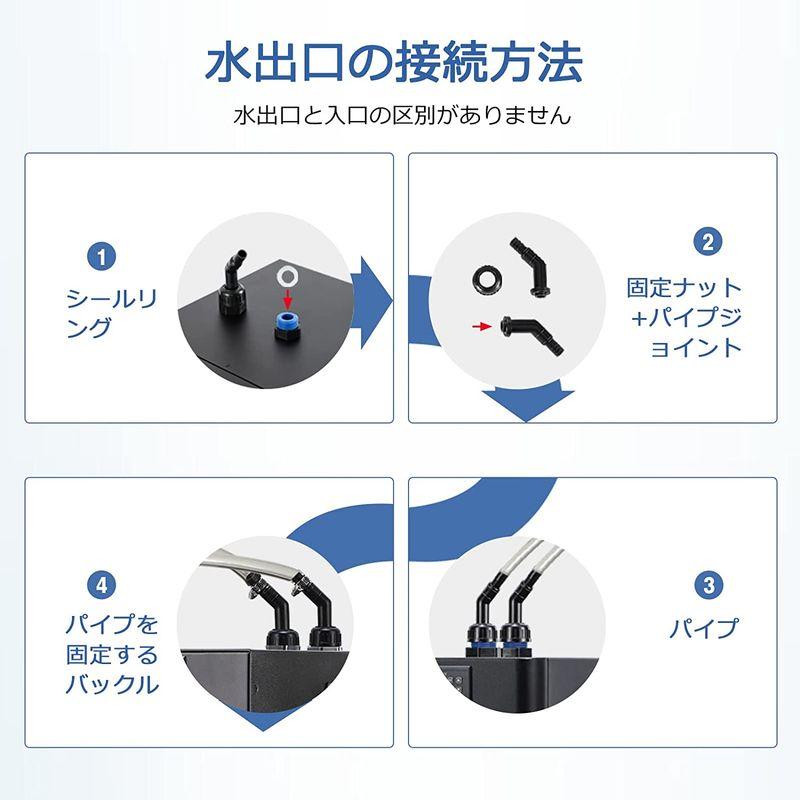 水出口の接続方法

水出口と入口の区別がありません

1
シールリング

2
固定ナット+パイプジョイント

4
パイプを固定するバックル

3
パイプ